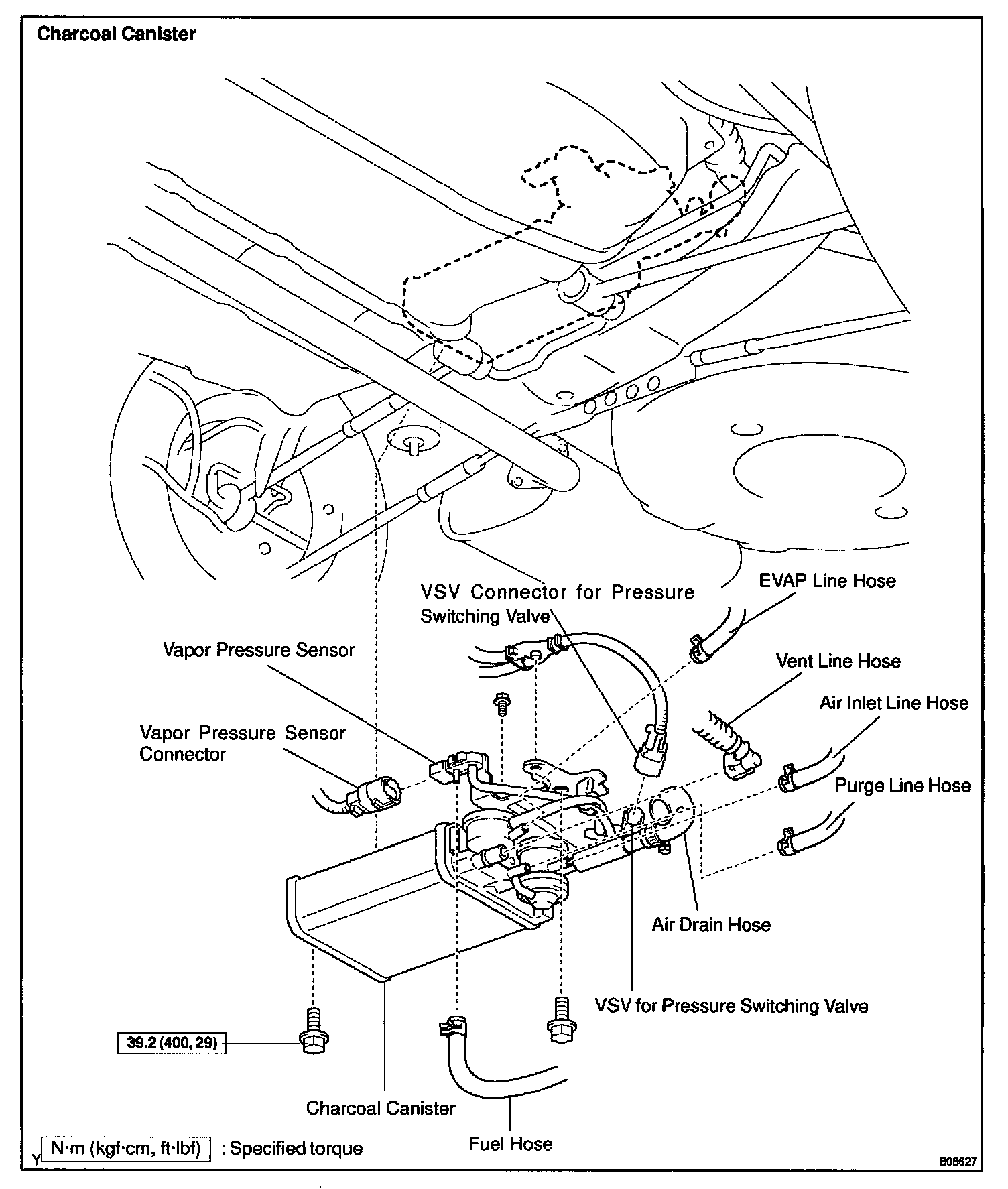 Charcoal Canister

VSV Connector for Pressure Switching Valve

EVAP Line Hose

Vapor Pressure Sensor

Vent Line Hose

Air Inlet Line Hose

Vapor Pressure Sensor Connector

Purge Line Hose

Air Drain Hose

VSV for Pressure Switching Valve

39.2 (400, 29)

Charcoal Canister

Fuel Hose

Y N·m (kgf·cm, ft·lbf) : Specified torque

B08627