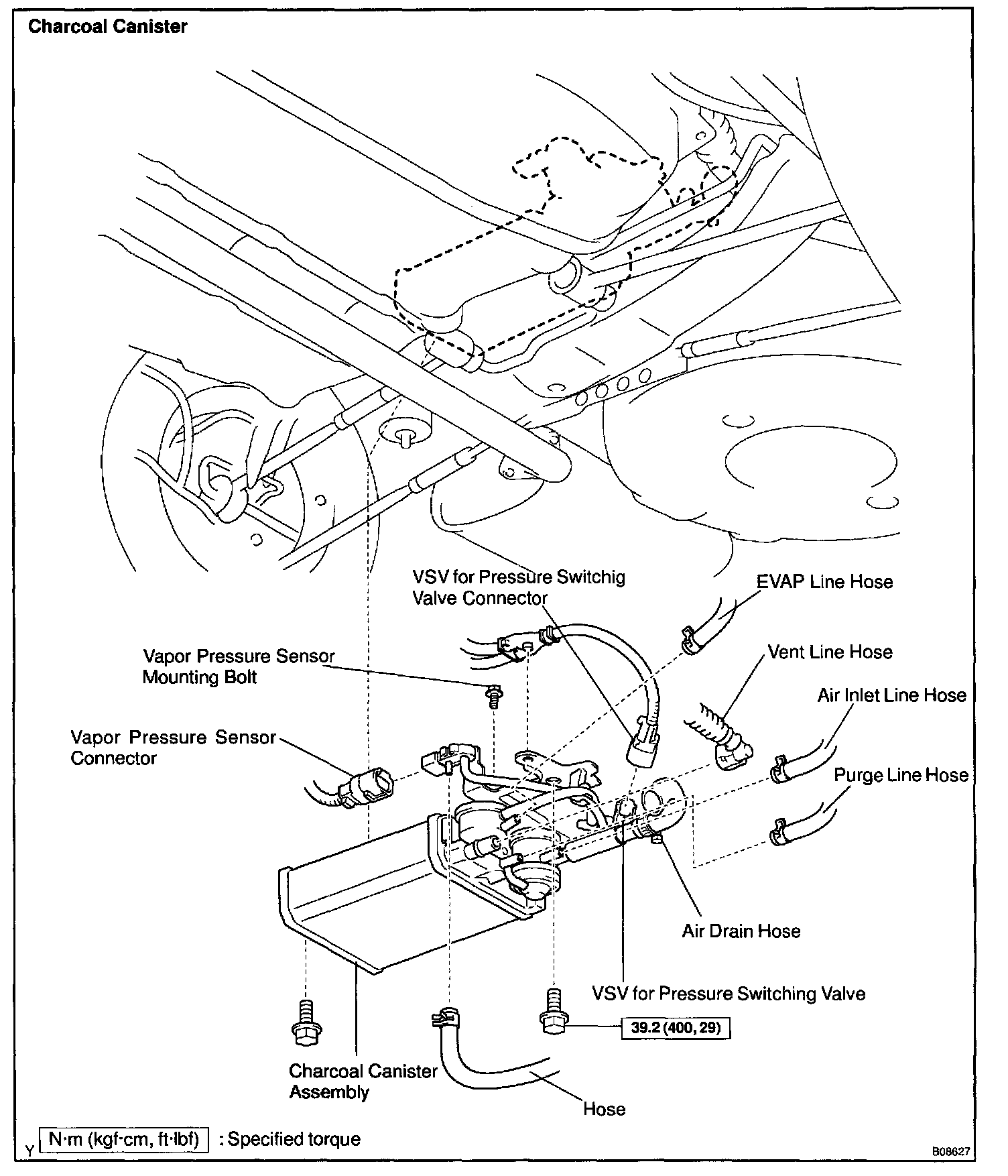 Charcoal Canister

VSV for Pressure Switchig Valve Connector

EVAP Line Hose

Vapor Pressure Sensor Mounting Bolt

Vent Line Hose

Air Inlet Line Hose

Vapor Pressure Sensor Connector

Purge Line Hose

Air Drain Hose

VSV for Pressure Switching Valve

39.2 (400, 29)

Charcoal Canister Assembly

Hose

Y

N·m (kgf·cm, ft·lbf) : Specified torque

B08627