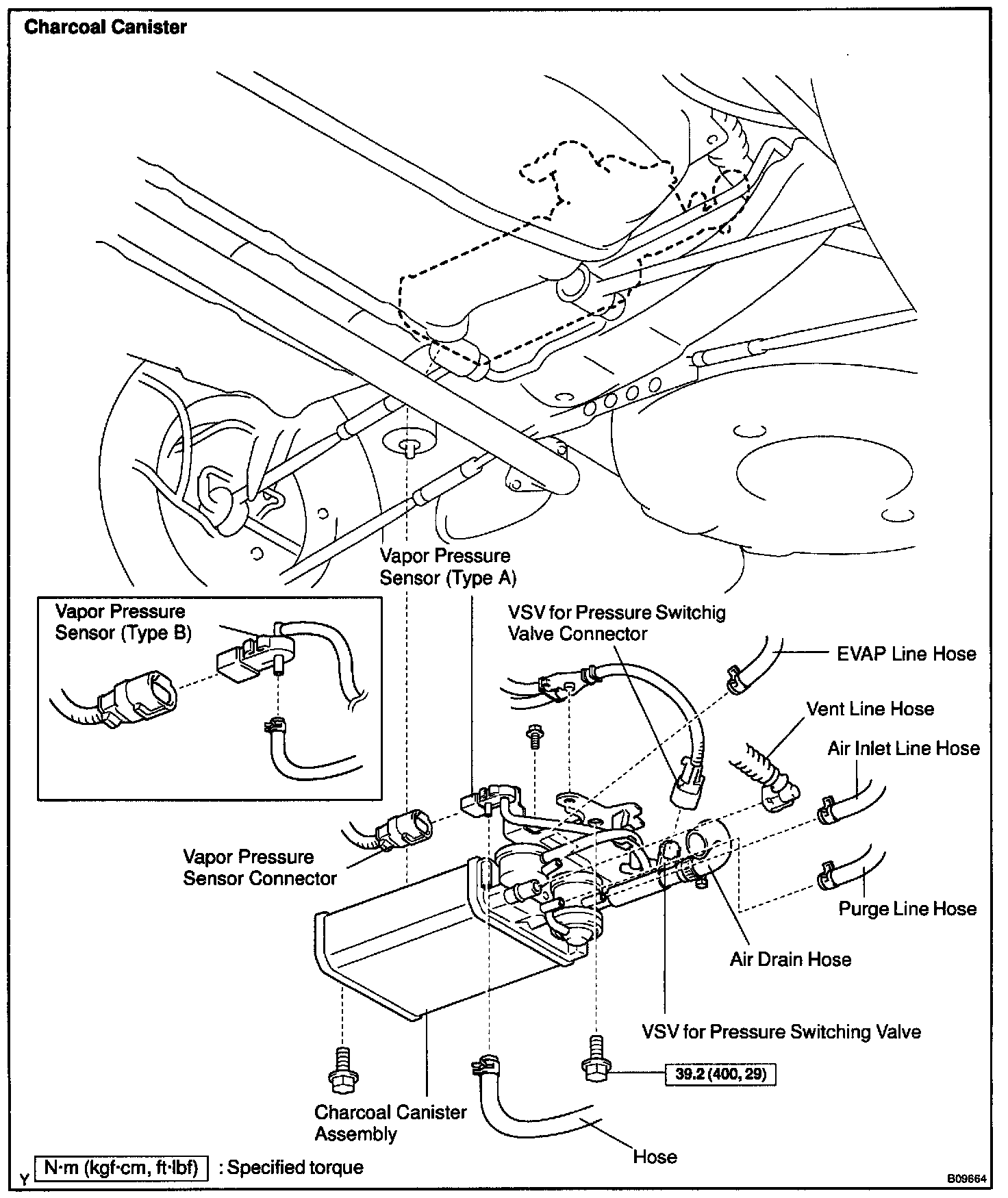 Charcoal Canister

Vapor Pressure Sensor (Type A)

Vapor Pressure Sensor (Type B)

VSV for Pressure Switchig Valve Connector

EVAP Line Hose

Vent Line Hose

Air Inlet Line Hose

Vapor Pressure Sensor Connector

Purge Line Hose

Air Drain Hose

VSV for Pressure Switching Valve

39.2 (400, 29)

Charcoal Canister Assembly

Hose

Y

N·m (kgf·cm, ft·lbf) : Specified torque

B09664