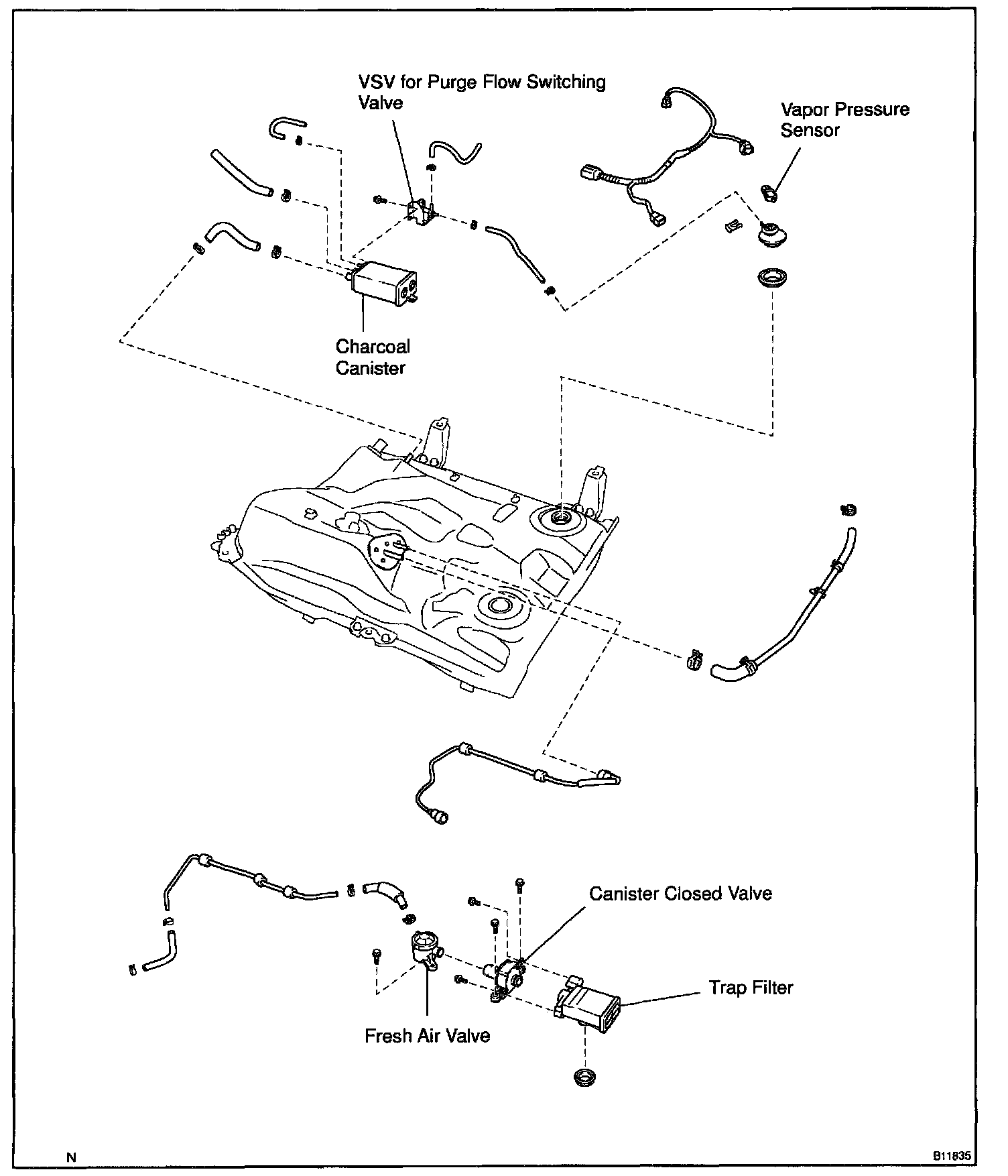 VSV for Purge Flow Switching Valve

Vapor Pressure Sensor

Charcoal Canister

Canister Closed Valve

Trap Filter

Fresh Air Valve

N

B11835