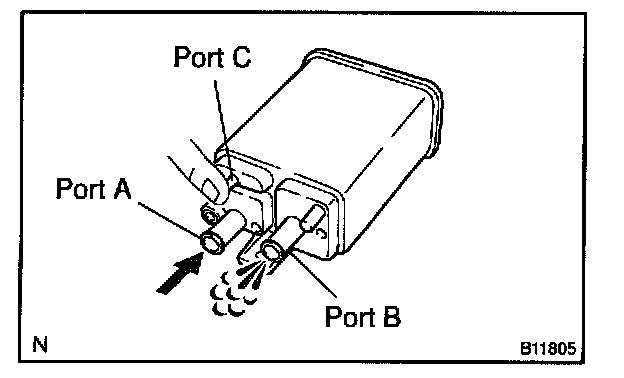 Port C

Port A

Port B

N

B11805