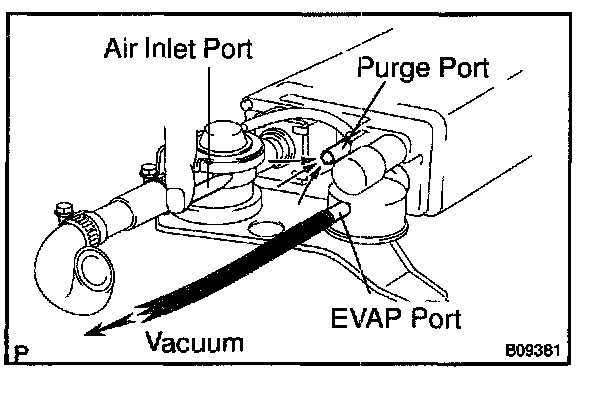 Air Inlet Port

Purge Port

EVAP Port

Vacuum

P

B09381