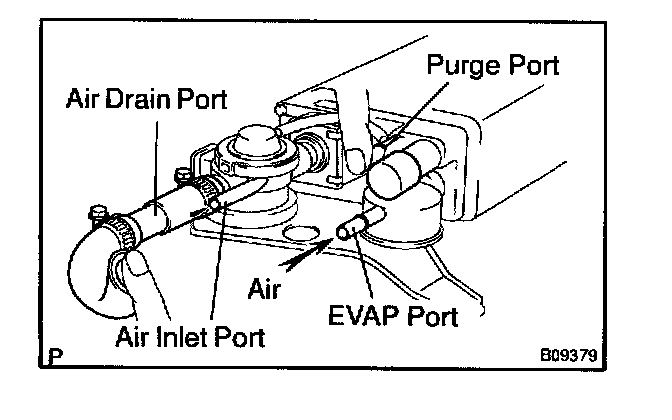 Purge Port
Air Drain Port
Air
EVAP Port
Air Inlet Port
P
B09379