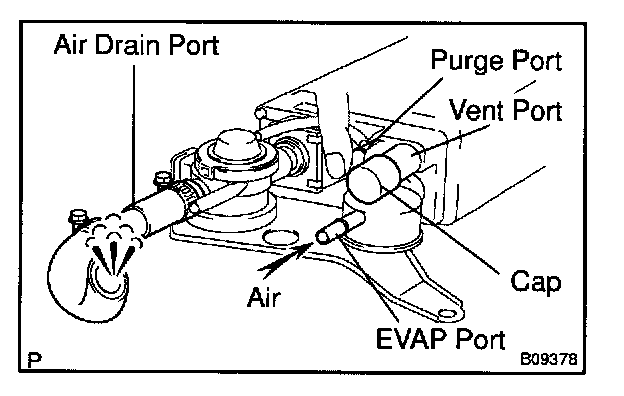 Air Drain Port
Purge Port
Vent Port
Cap
Air
EVAP Port
P
B09378