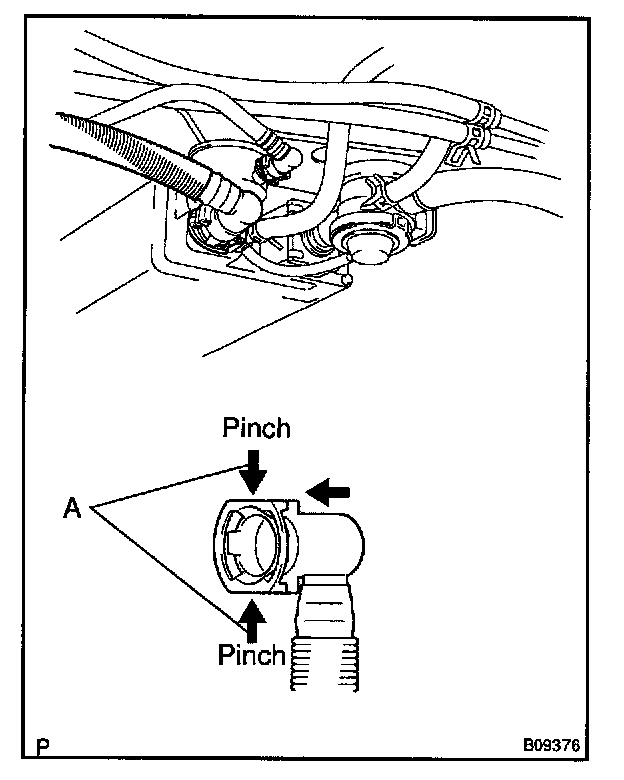 Pinch

A

Pinch

P

B09376