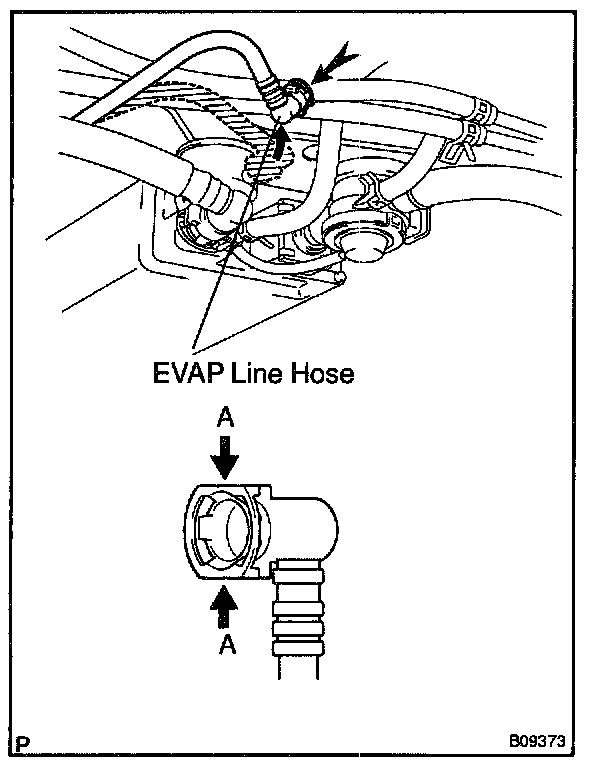 EVAP Line Hose

A

A

P

B09373