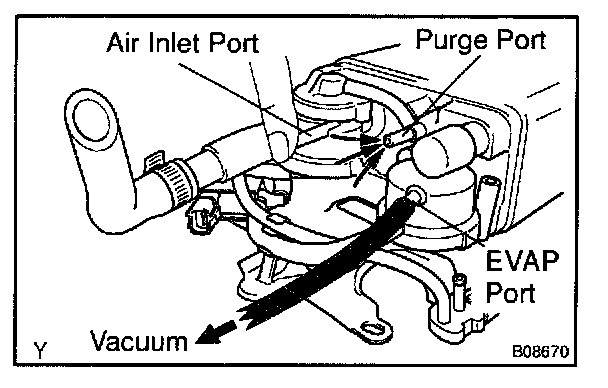 Air Inlet Port
Purge Port
EVAP Port
Vacuum
Y
B08670