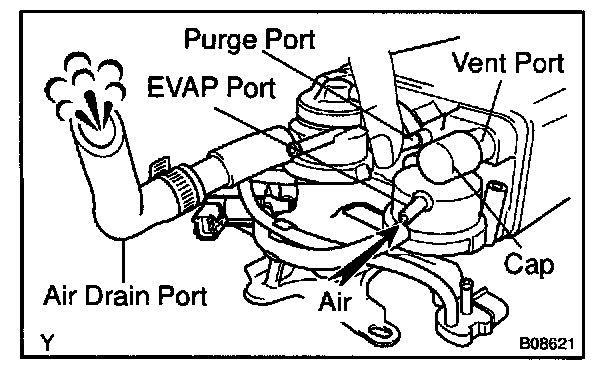 Purge Port
Vent Port
EVAP Port
Cap
Air Drain Port
Air
Y
B08621