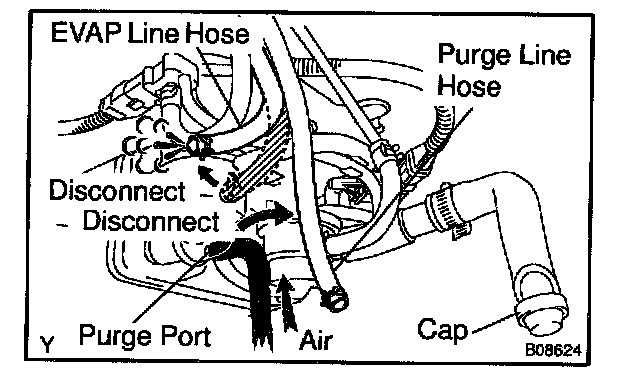 EVAP Line Hose

Purge Line Hose

Disconnect

Disconnect

Purge Port

Air

Cap

Y

B08624