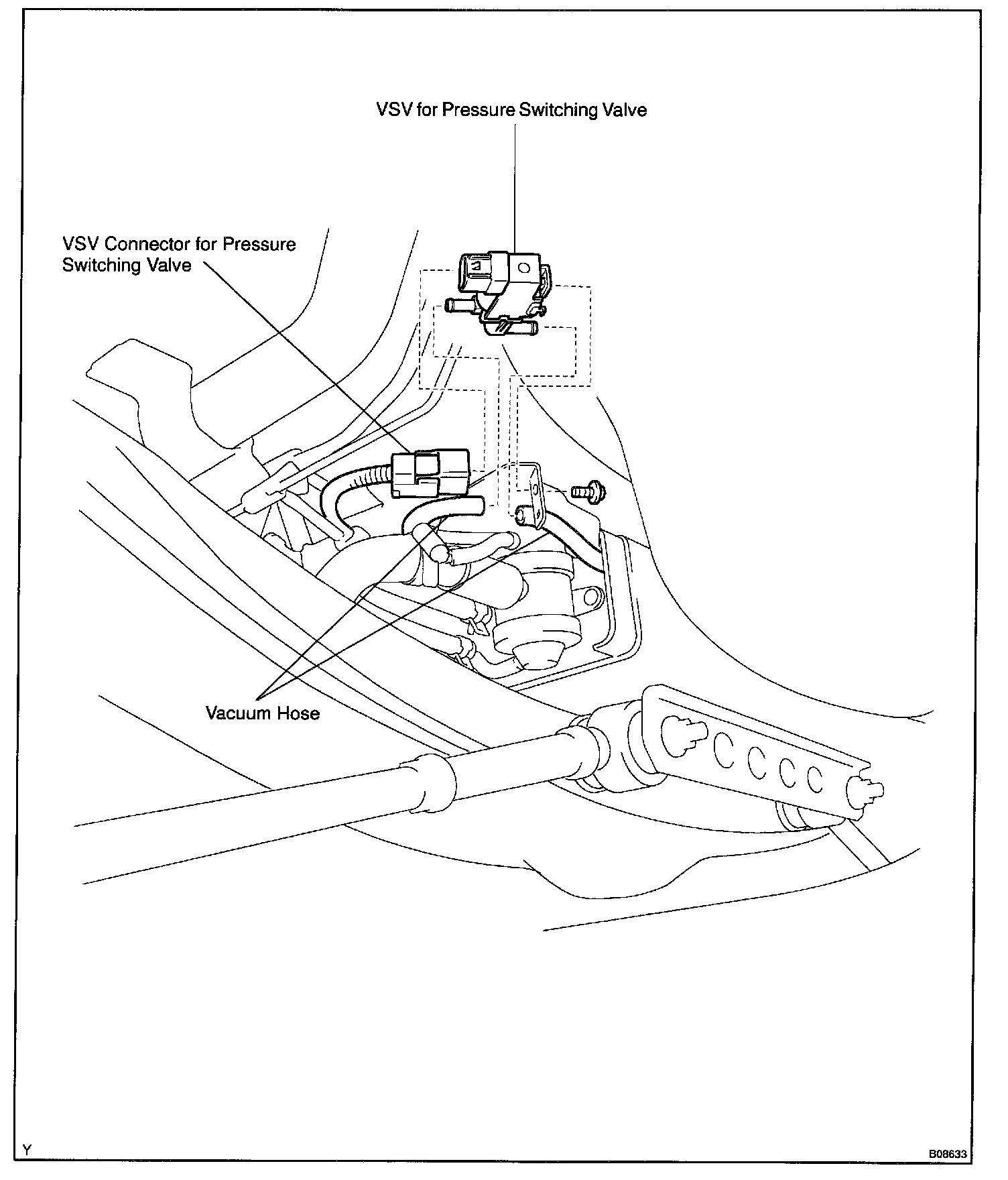 VSV for Pressure Switching Valve

VSV Connector for Pressure Switching Valve

Vacuum Hose

Y

B08633