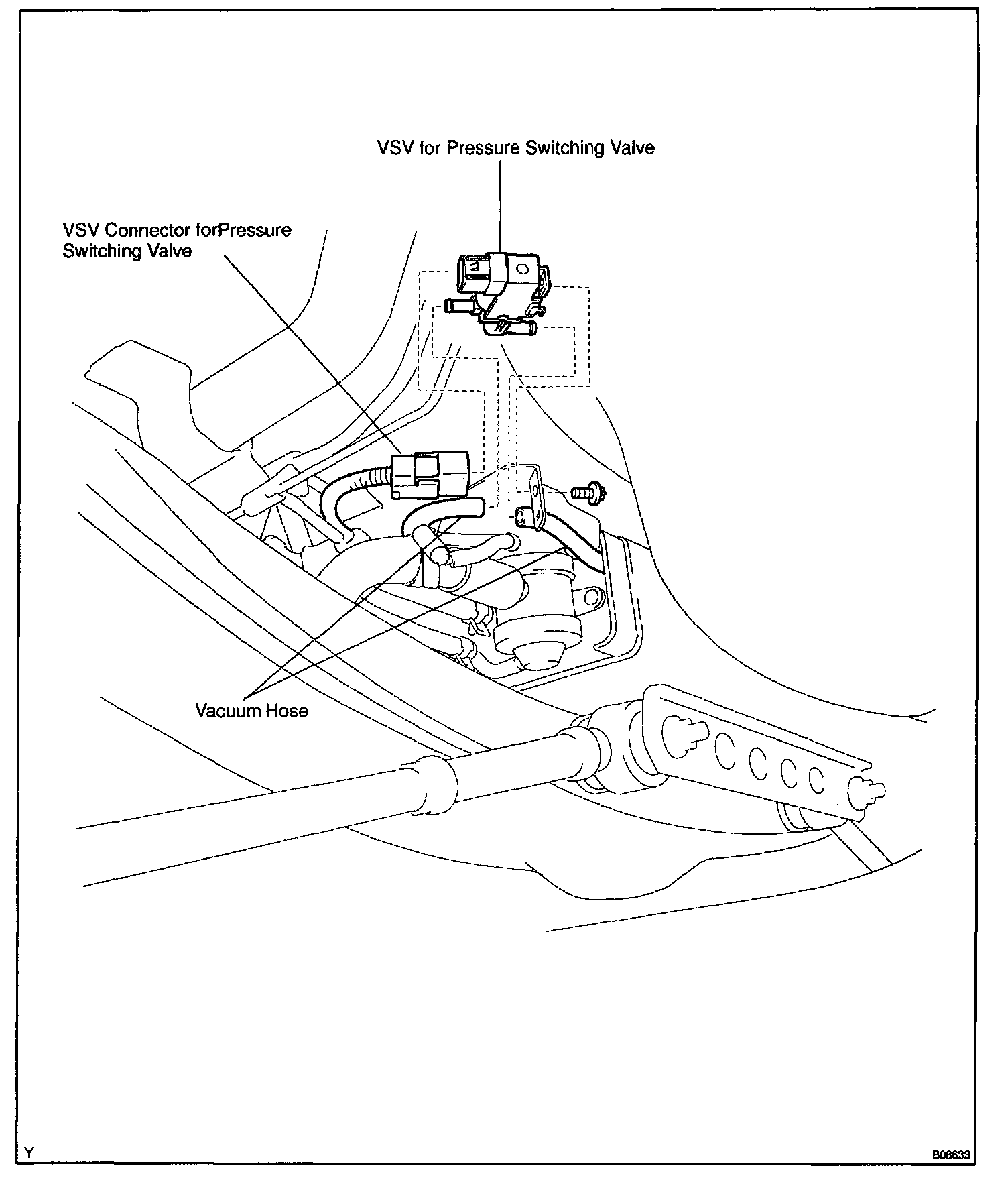 VSV for Pressure Switching Valve

VSV Connector forPressure Switching Valve

Vacuum Hose

Y

B08633