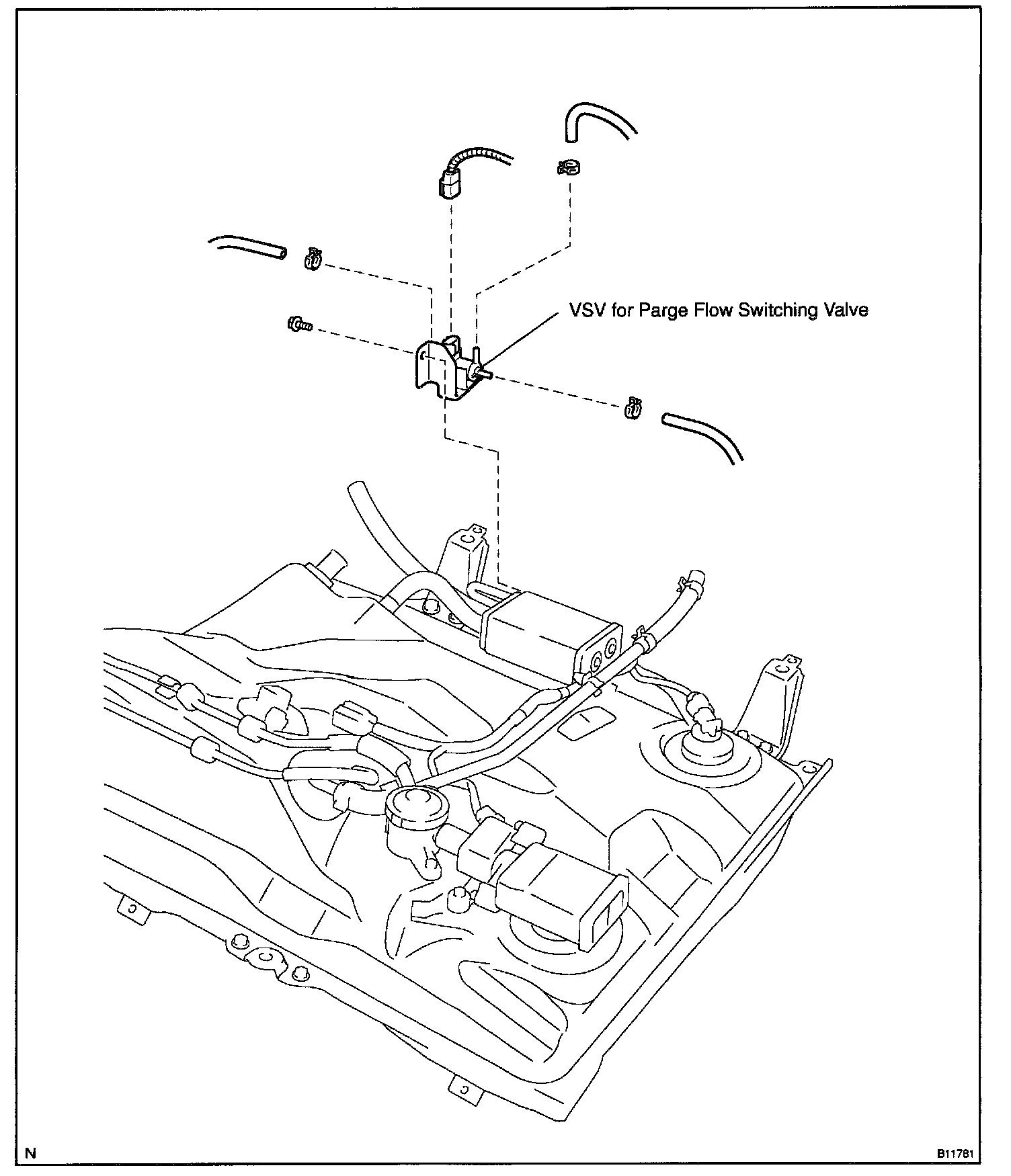 VSV for Parge Flow Switching Valve

N

B11781