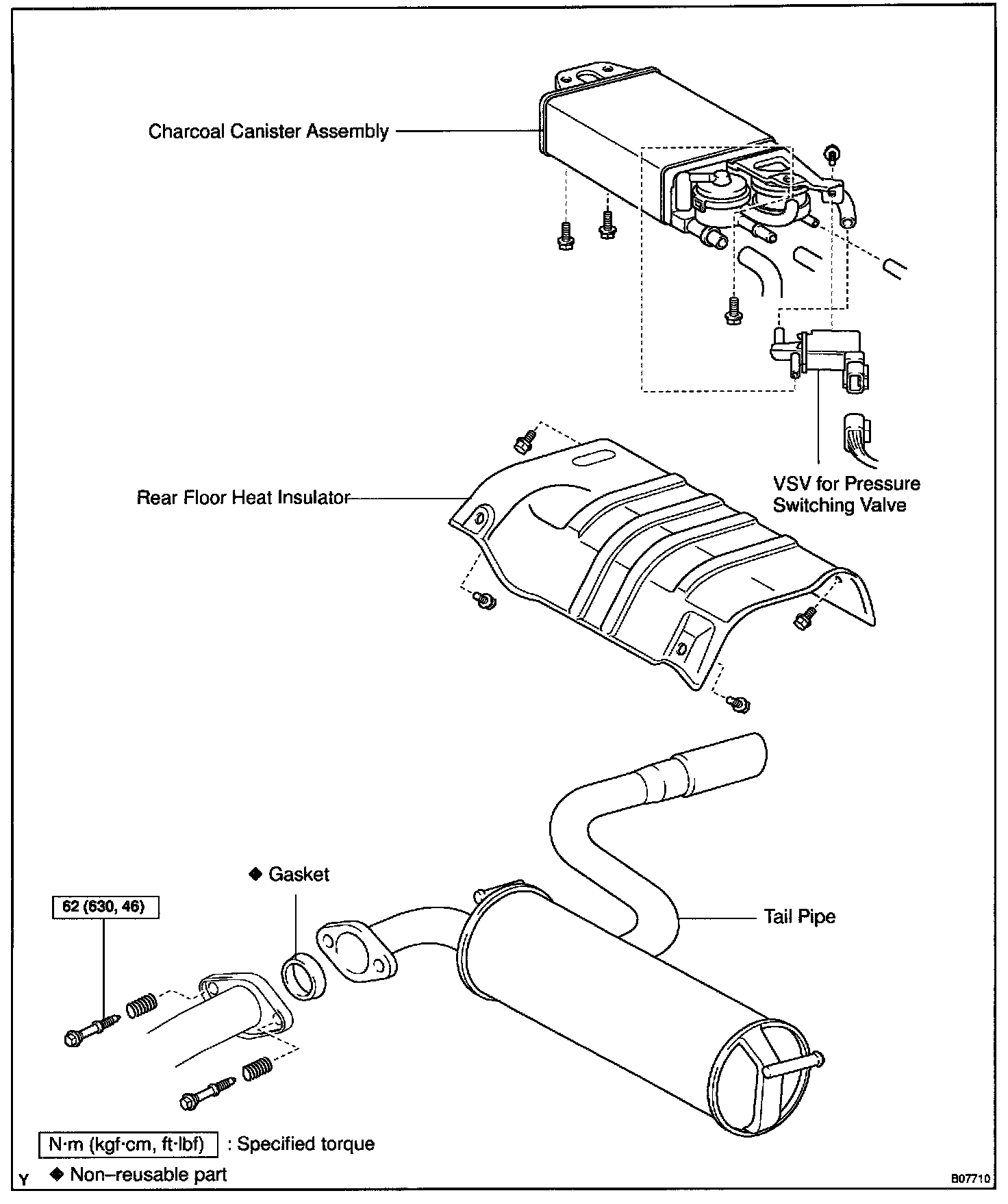 Charcoal Canister Assembly

VSV for Pressure Switching Valve

Rear Floor Heat Insulator

◆ Gasket

62 (630, 46)

Tail Pipe

N·m (kgf·cm, ft·lbf) : Specified torque

◆ Non–reusable part

Y

B07710