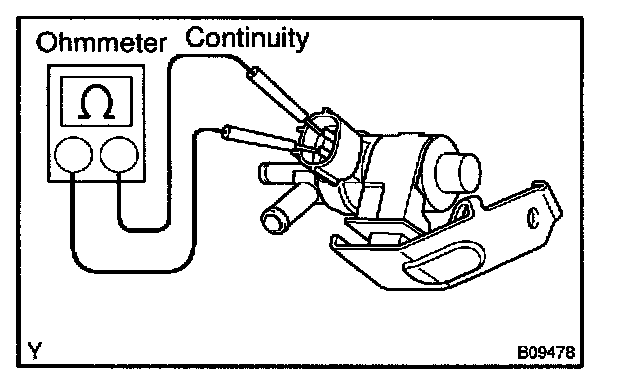 Ohmmeter Continuity

$\Omega$

Y

B09478