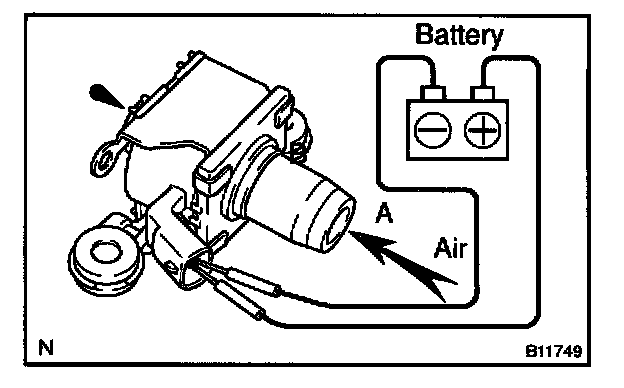 Battery

A

Air

N

B11749