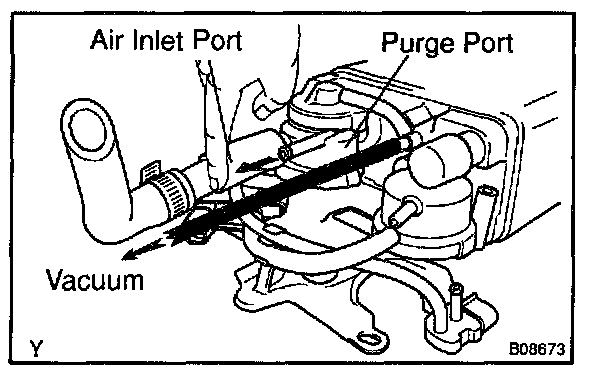 Air Inlet Port
Purge Port
Vacuum
Y
B08673