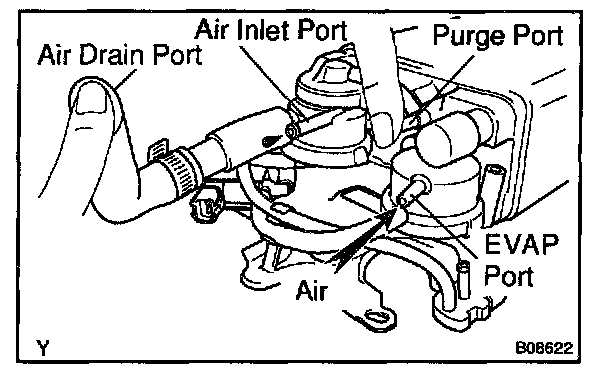 Air Inlet Port
Purge Port
Air Drain Port
EVAP Port
Air
Y
B06622