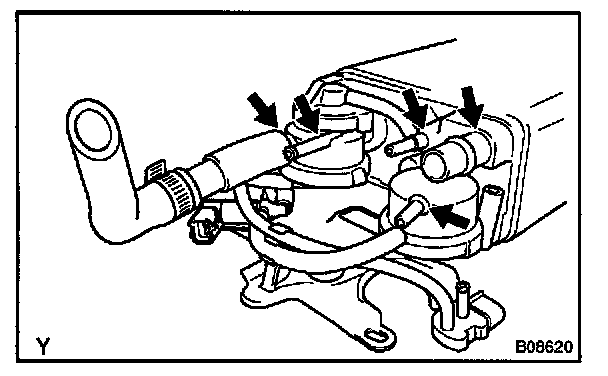 Y

B08620