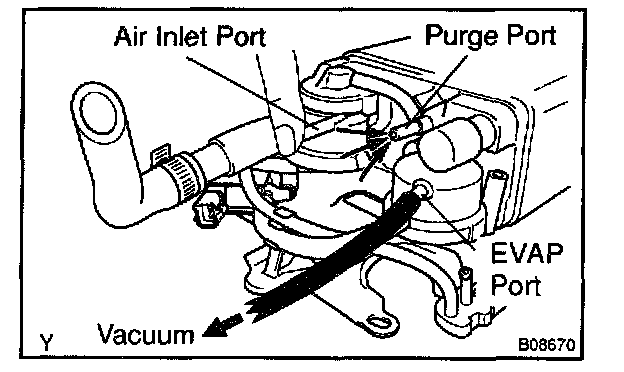 Air Inlet Port
Purge Port
EVAP Port
Vacuum
Y
B08670