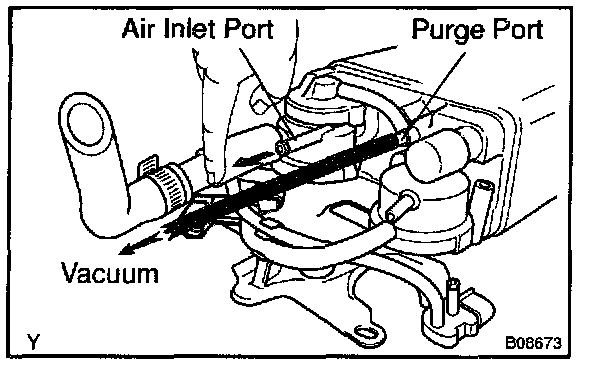 Air Inlet Port
Purge Port
Vacuum
Y
B08673