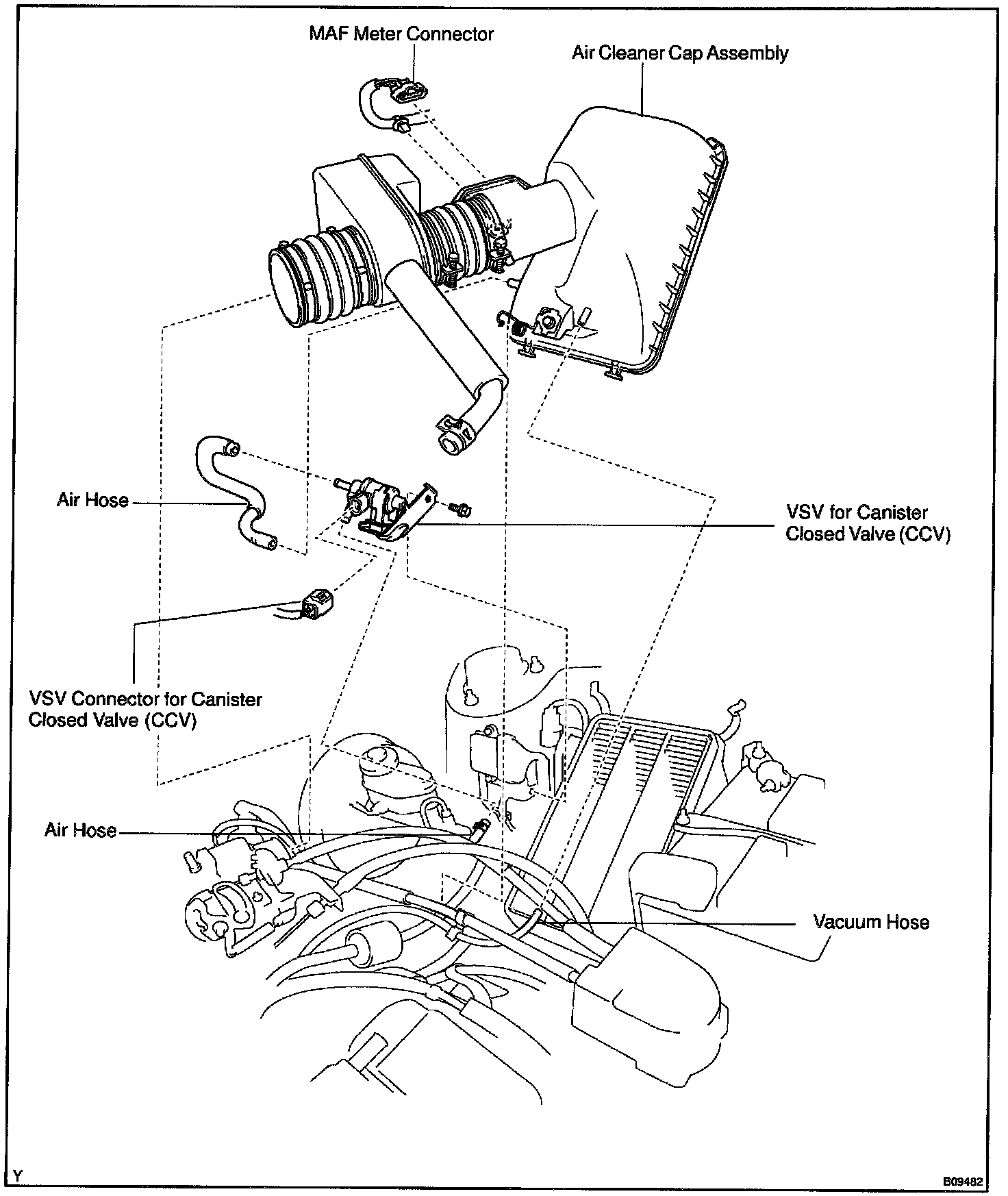 MAF Meter Connector

Air Cleaner Cap Assembly

Air Hose

VSV for Canister Closed Valve (CCV)

VSV Connector for Canister Closed Valve (CCV)

Air Hose

Vacuum Hose

Y

B09482