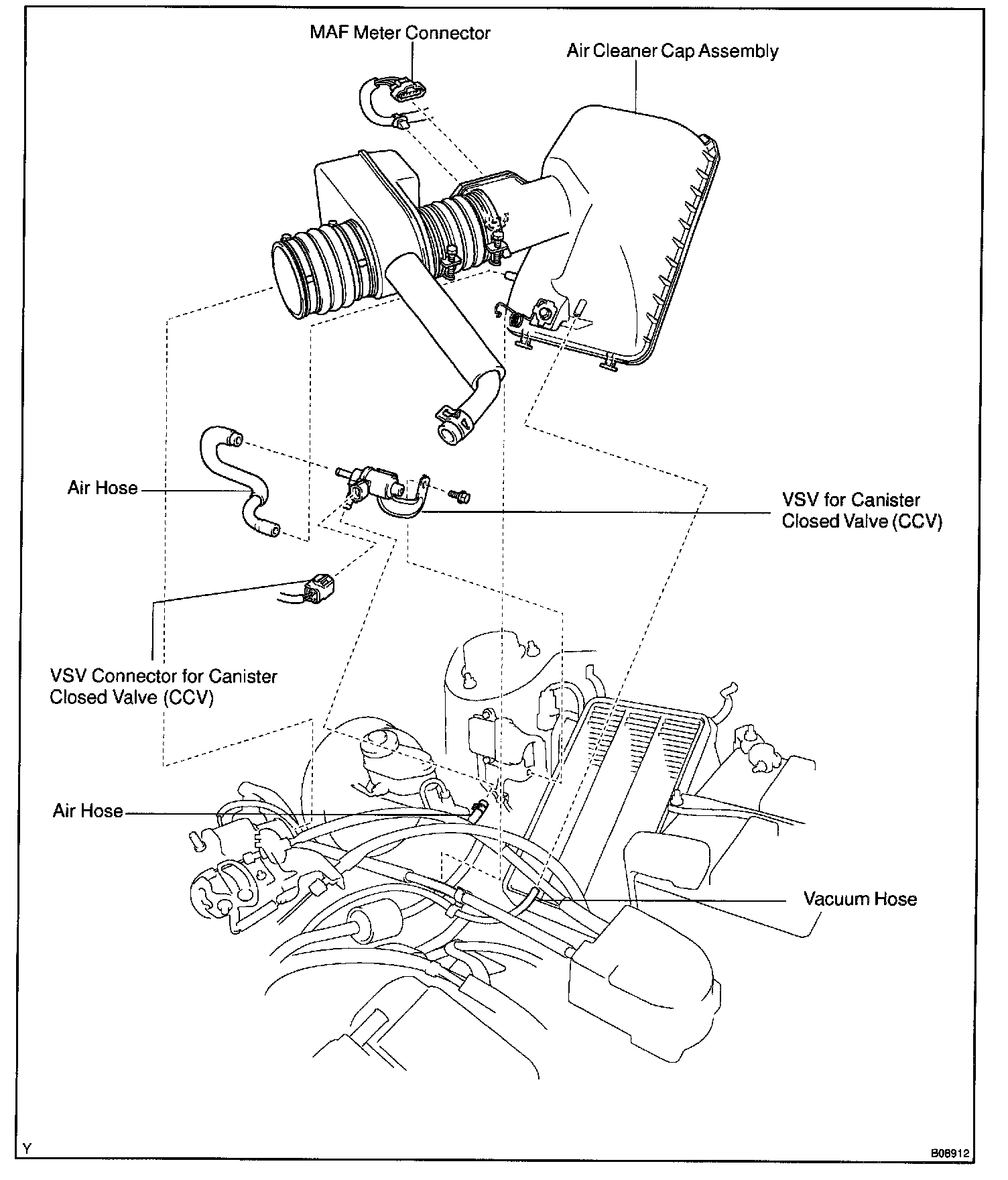 MAF Meter Connector

Air Cleaner Cap Assembly

Air Hose

VSV for Canister Closed Valve (CCV)

VSV Connector for Canister Closed Valve (CCV)

Air Hose

Vacuum Hose

Y

B08912