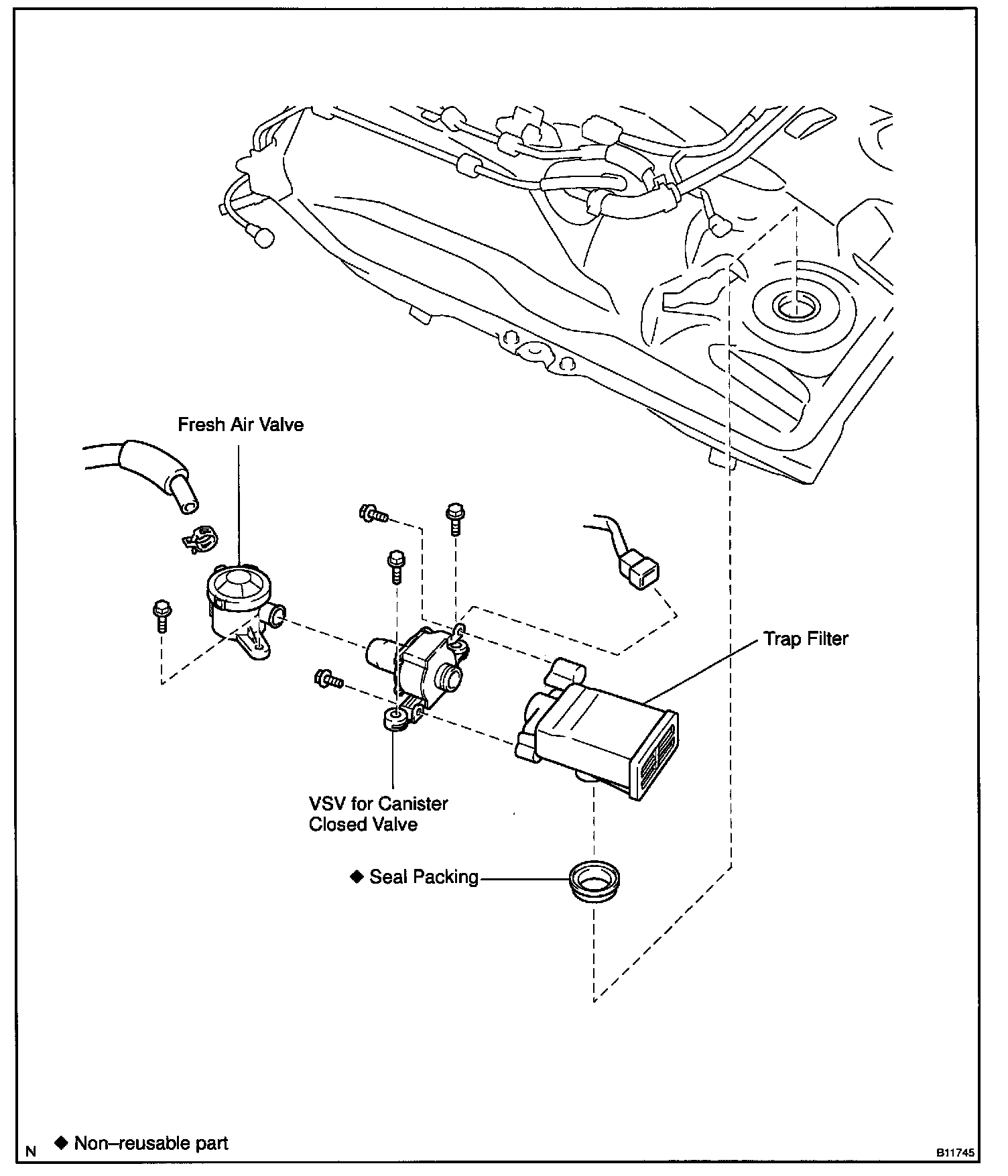 Fresh Air Valve

Trap Filter

VSV for Canister Closed Valve

◆ Seal Packing

N ◆ Non–reusable part

B11745