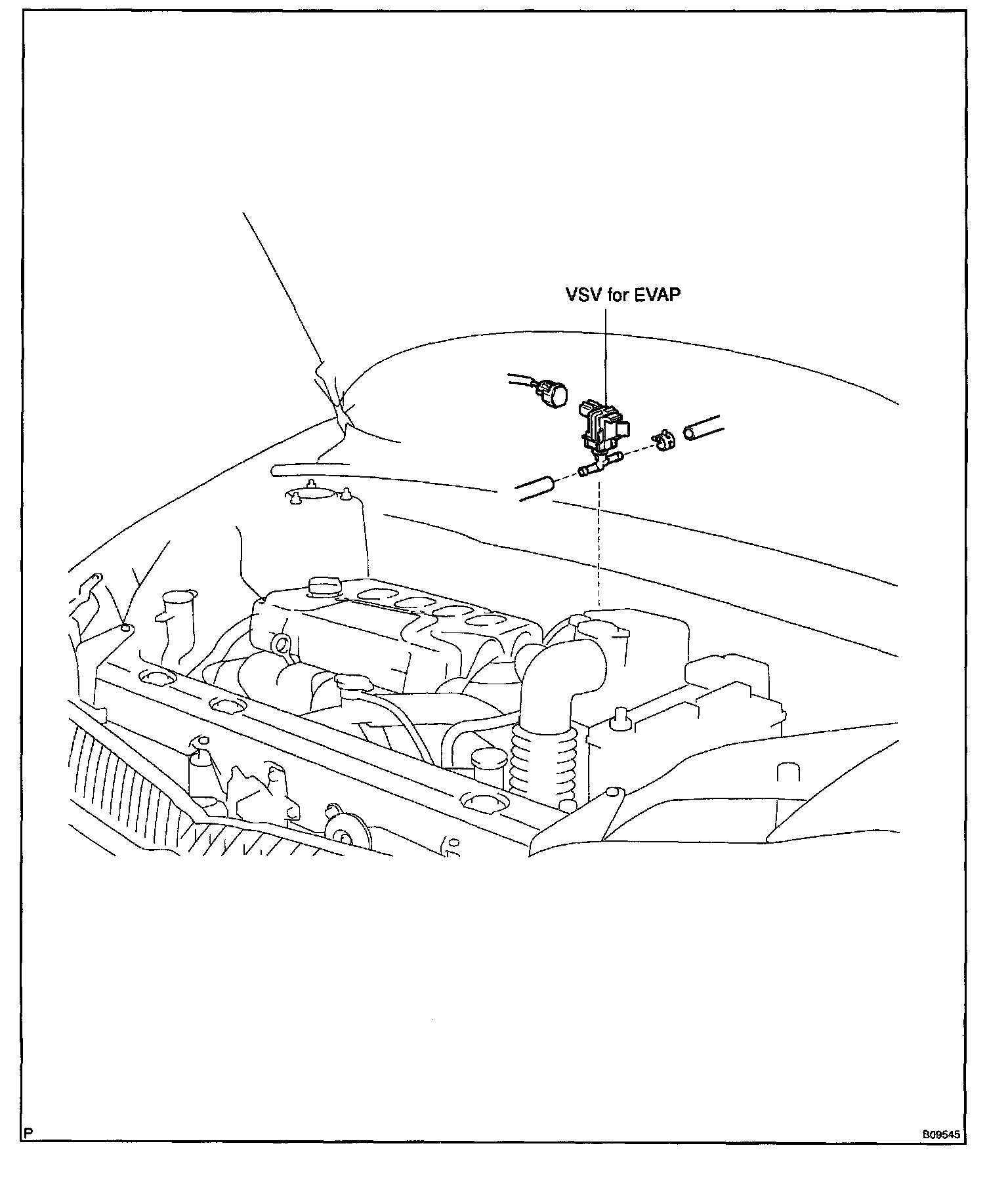 VSV for EVAP

P

B09545