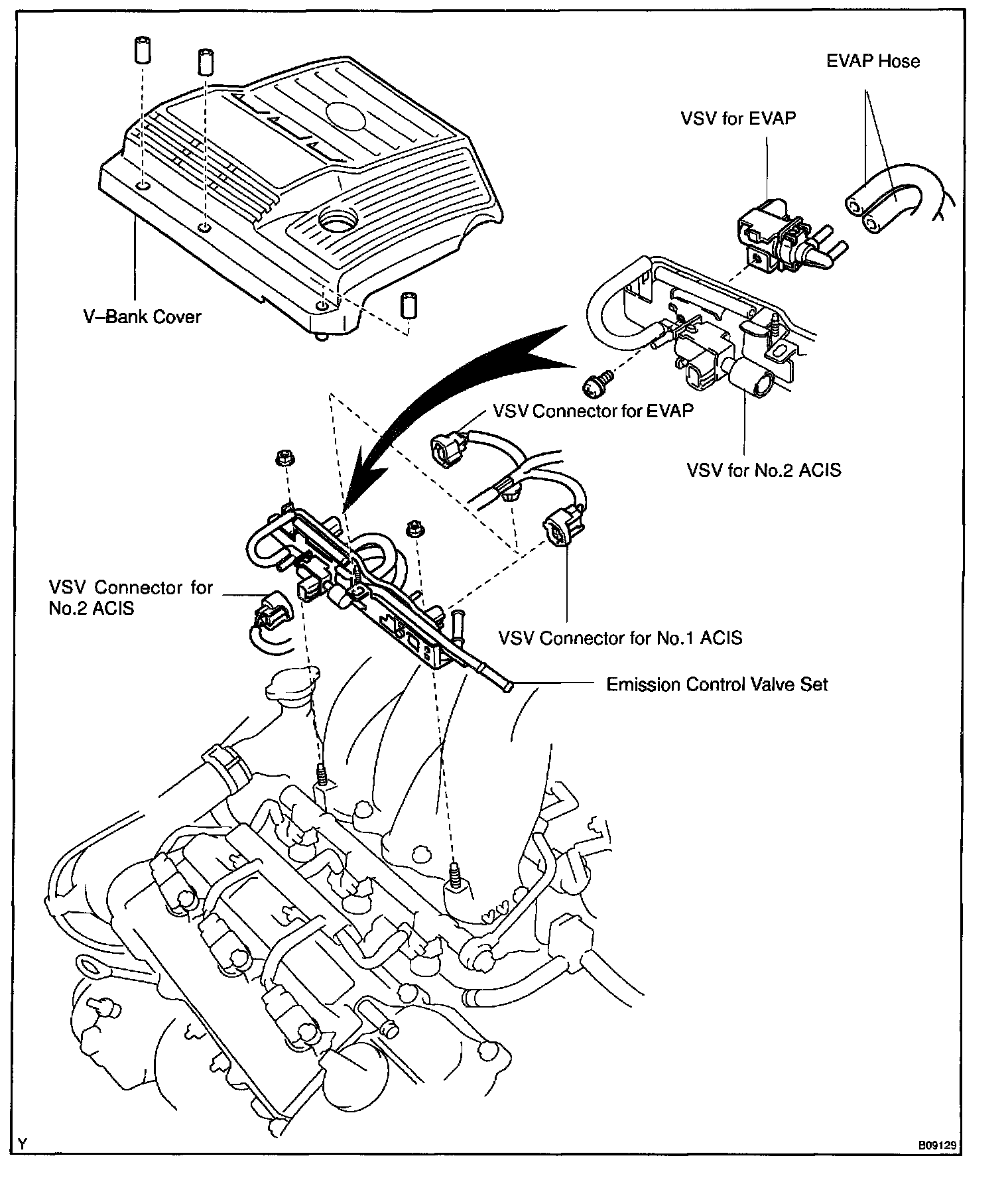 EVAP Hose

VSV for EVAP

V–Bank Cover

VSV Connector for EVAP

VSV for No.2 ACIS

VSV Connector for No.2 ACIS

VSV Connector for No.1 ACIS

Emission Control Valve Set

Y

B09129