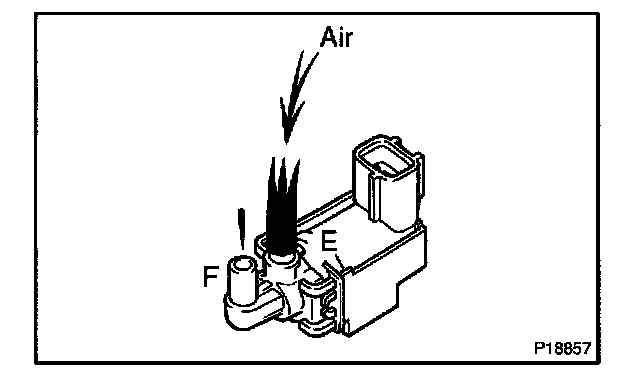 Air

E

F

P18857