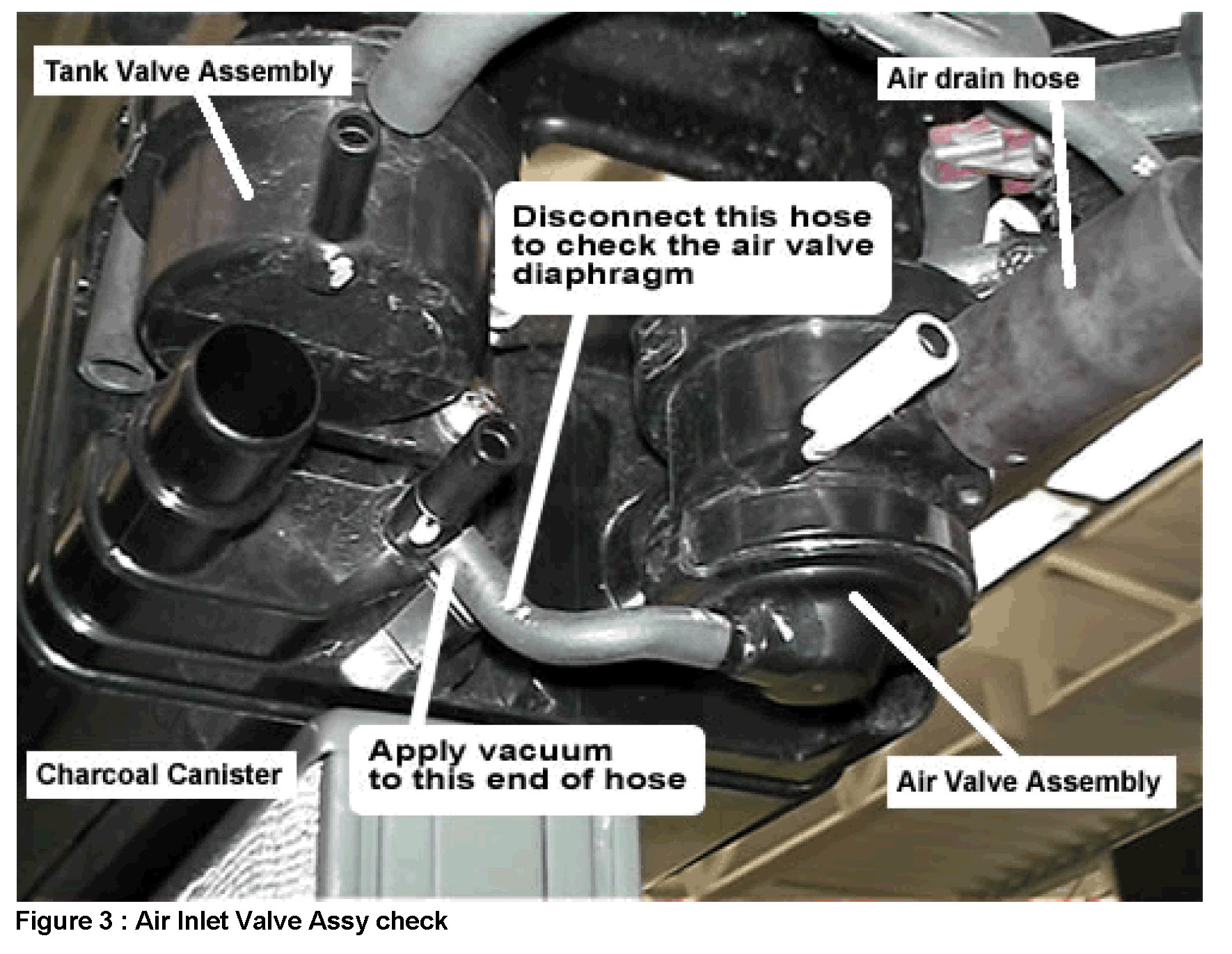 Tank Valve Assembly

Air drain hose

Disconnect this hose to check the air valve diaphragm

Charcoal Canister

Apply vacuum to this end of hose

Air Valve Assembly

Figure 3 : Air Inlet Valve Assy check