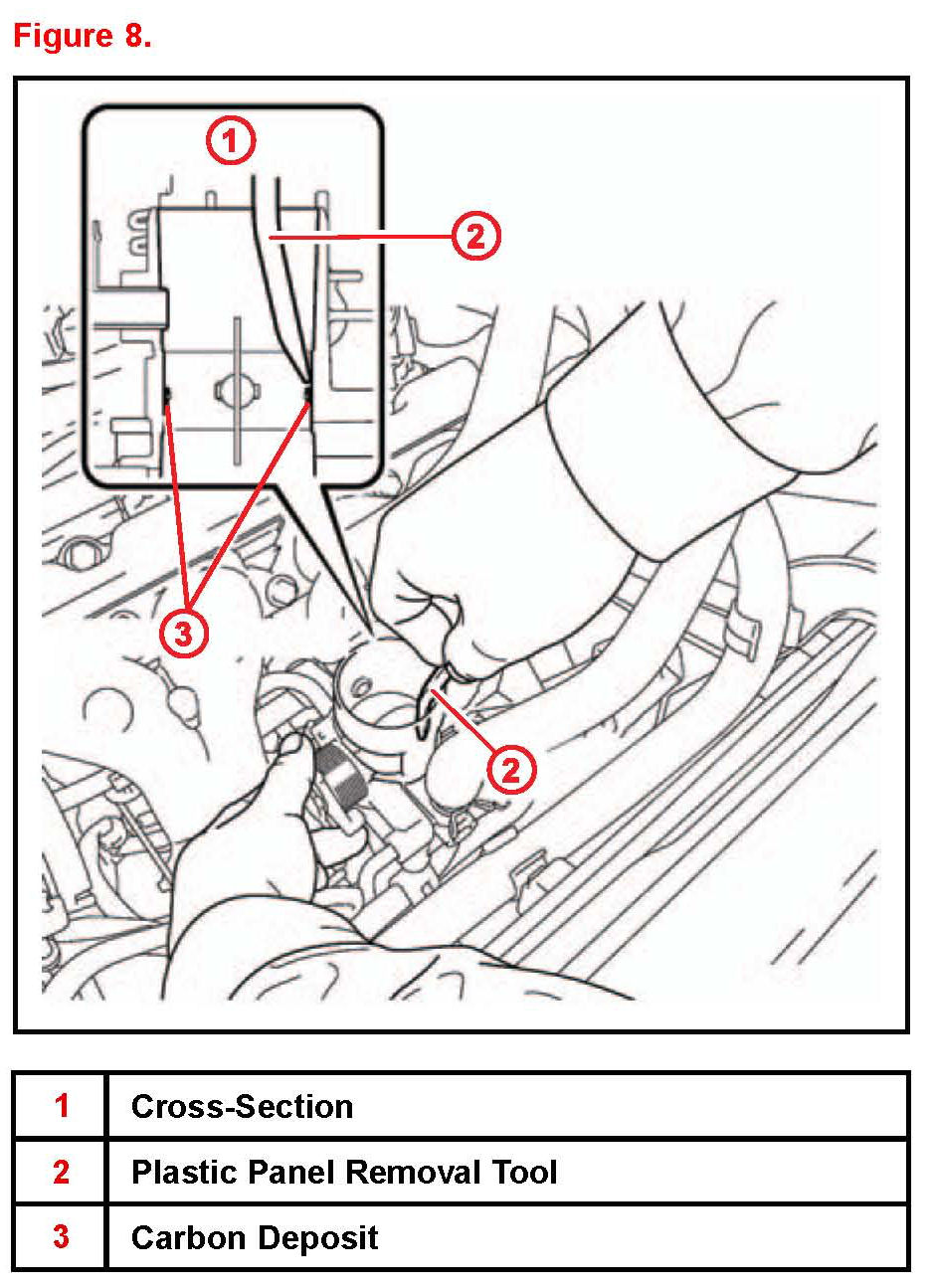 Figure 8.

1

2

3

2

| 1 | Cross-Section |
|---|---|
| 2 | Plastic Panel Removal Tool |
| 3 | Carbon Deposit |