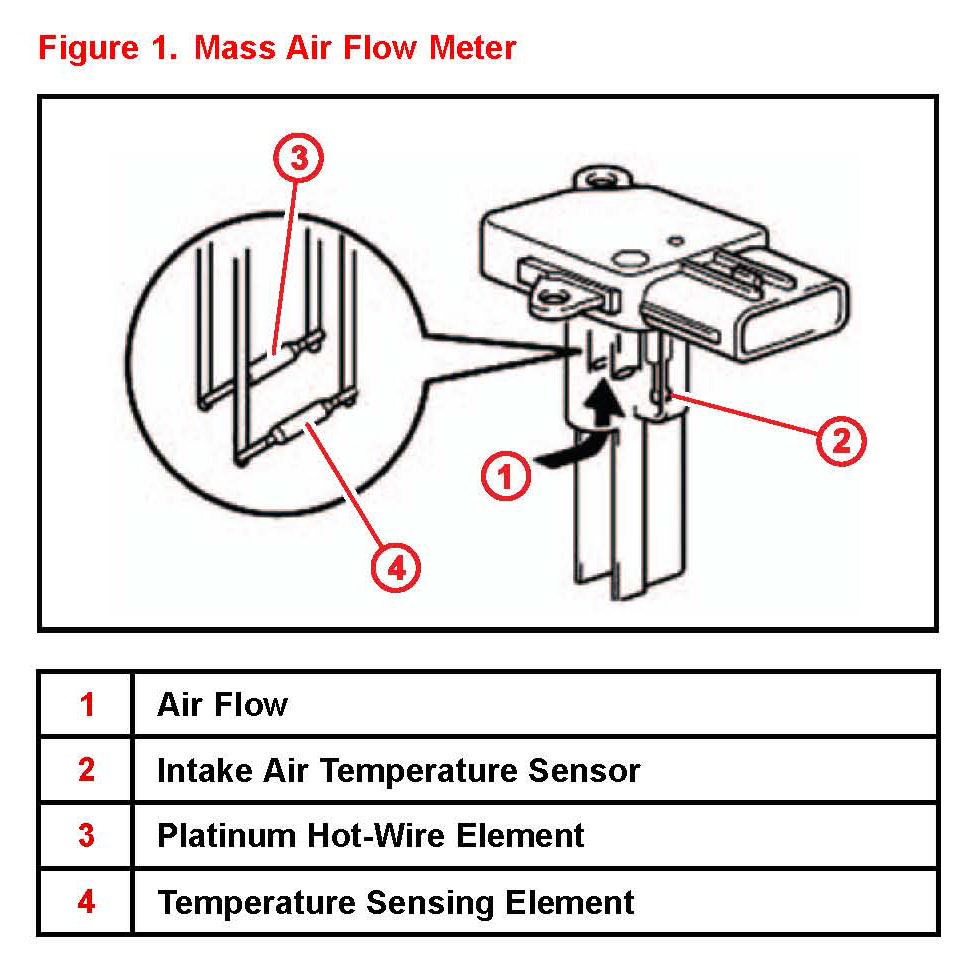 Figure 1. Mass Air Flow Meter

3

2

1

4

| 1 | Air Flow |
|---|---|
| 2 | Intake Air Temperature Sensor |
| 3 | Platinum Hot-Wire Element |
| 4 | Temperature Sensing Element |