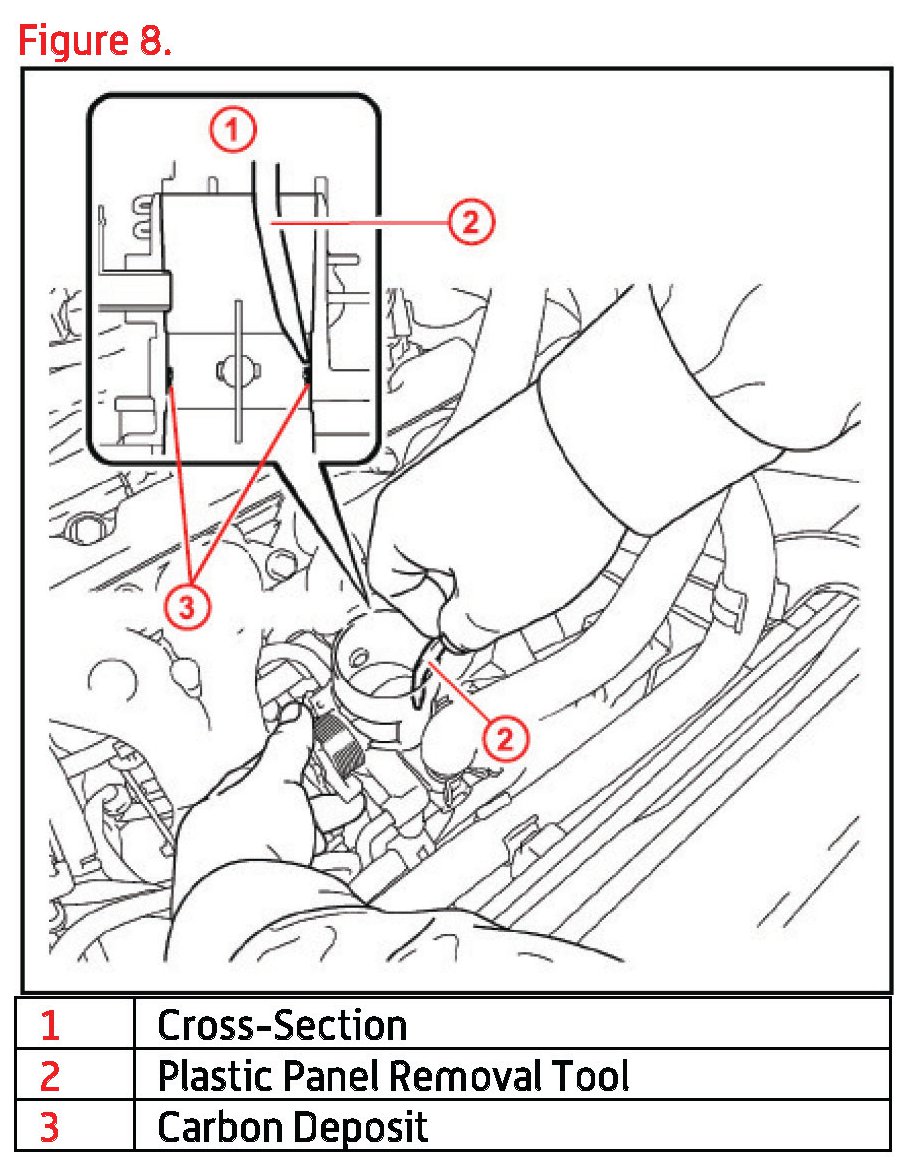 Figure 8.

1

2

3

2

| 1 | Cross-Section |
|---|---|
| 2 | Plastic Panel Removal Tool |
| 3 | Carbon Deposit |