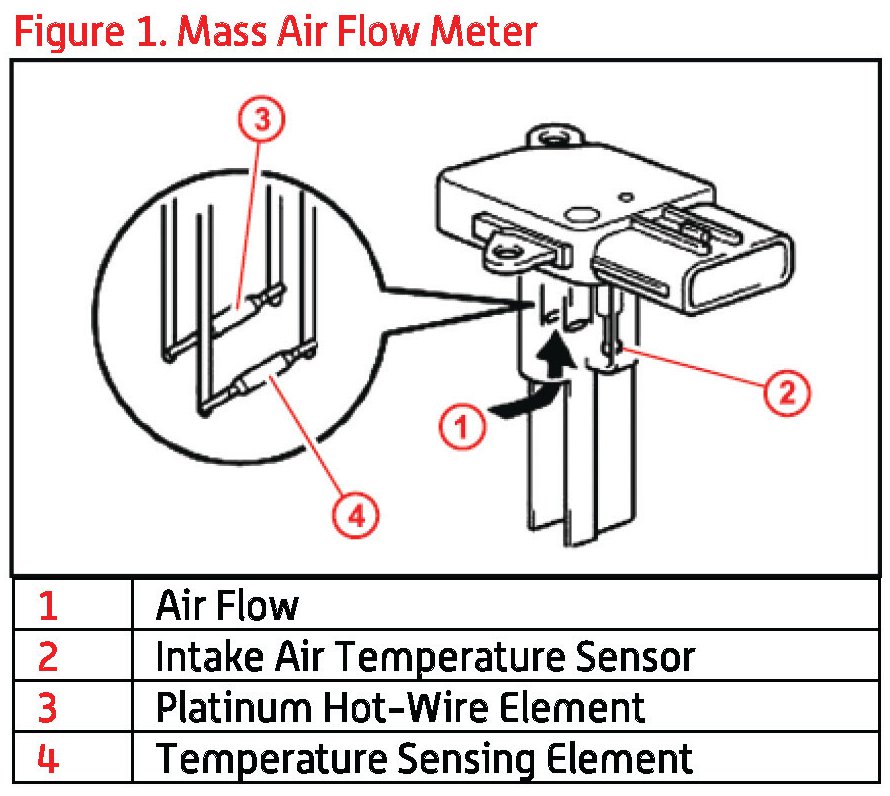 Figure 1. Mass Air Flow Meter

3

2

1

4

| 1 | Air Flow |
|---|---|
| 2 | Intake Air Temperature Sensor |
| 3 | Platinum Hot-Wire Element |
| 4 | Temperature Sensing Element |