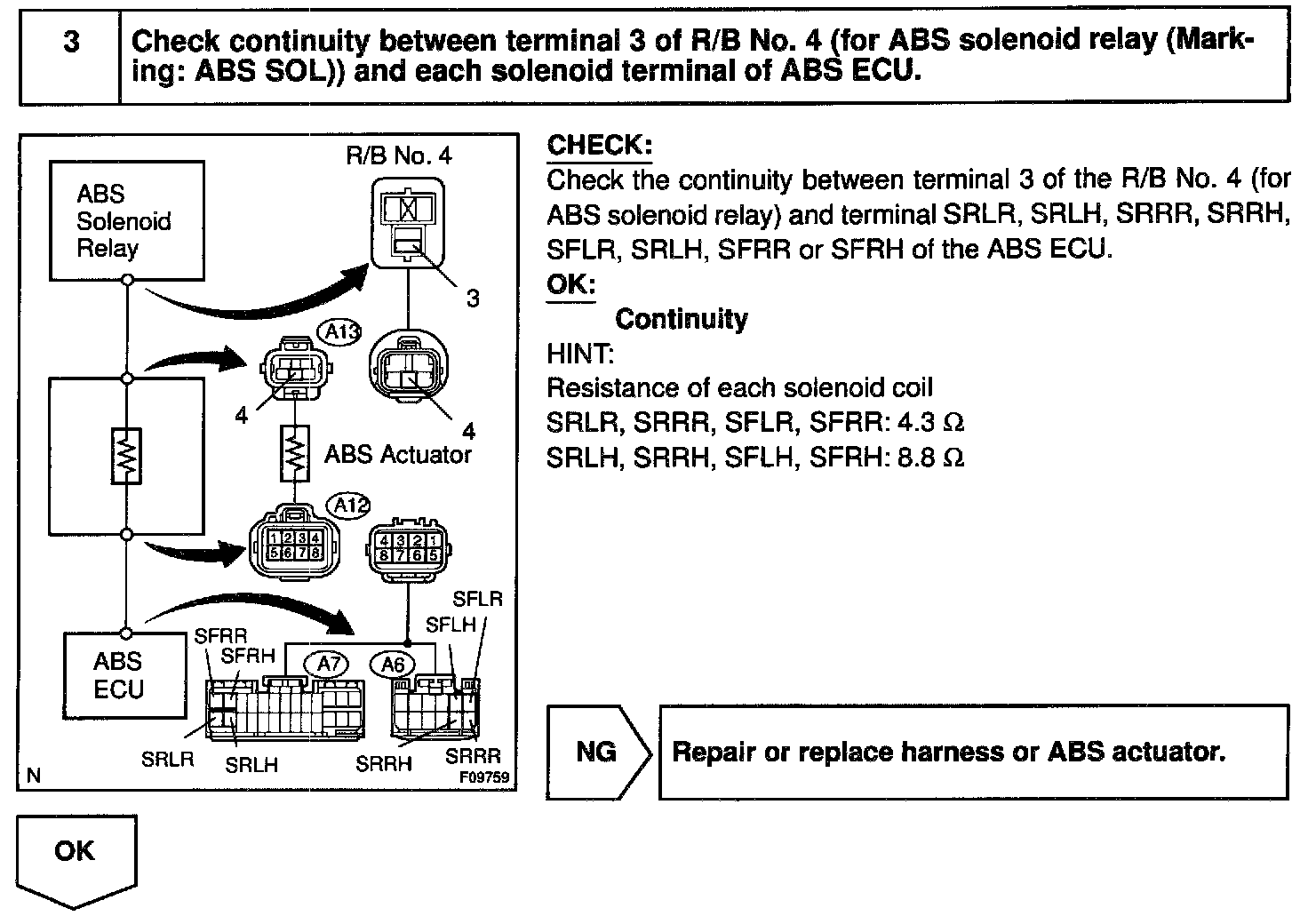 3 Check continuity between terminal 3 of R/B No. 4 (for ABS solenoid relay (Marking: ABS SOL)) and each solenoid terminal of ABS ECU.

ABS Solenoid Relay
R/B No. 4
3
A13
4
4
ABS Actuator
A12
1 2 3 4
5 6 7 8
4 3 2 1
8 7 6 5
SFLR
SFLH
SFRR
SFRH
A7
A6
ABS ECU
SRLR
SRLH
SRRH
SRRR
N
F09759

CHECK:
Check the continuity between terminal 3 of the R/B No. 4 (for ABS solenoid relay) and terminal SRLR, SRLH, SRRR, SRRH, SFLR, SRLH, SFRR or SFRH of the ABS ECU.
OK:
Continuity
HINT:
Resistance of each solenoid coil
SRLR, SRRR, SFLR, SFRR: 4.3 Ω
SRLH, SRRH, SFLH, SFRH: 8.8 Ω

NG
Repair or replace harness or ABS actuator.

OK