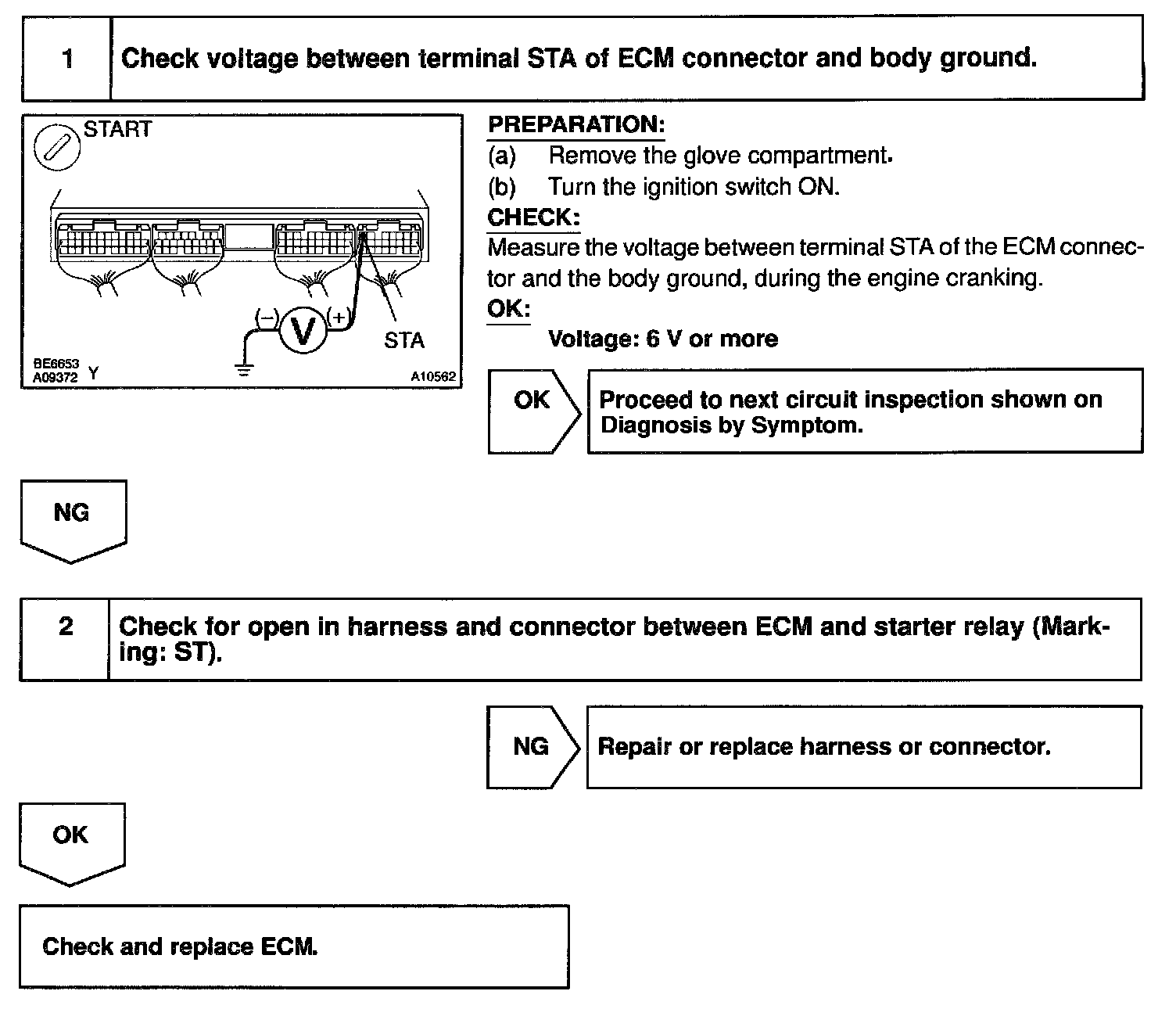 1 Check voltage between terminal STA of ECM connector and body ground.

START

(−) V (+)

STA

BE6653
A09372 Y

A10562

PREPARATION:
(a) Remove the glove compartment.
(b) Turn the ignition switch ON.
CHECK:
Measure the voltage between terminal STA of the ECM connector and the body ground, during the engine cranking.
OK:
Voltage: 6 V or more

OK

Proceed to next circuit inspection shown on Diagnosis by Symptom.

NG

2 Check for open in harness and connector between ECM and starter relay (Marking: ST).

NG

Repair or replace harness or connector.

OK

Check and replace ECM.