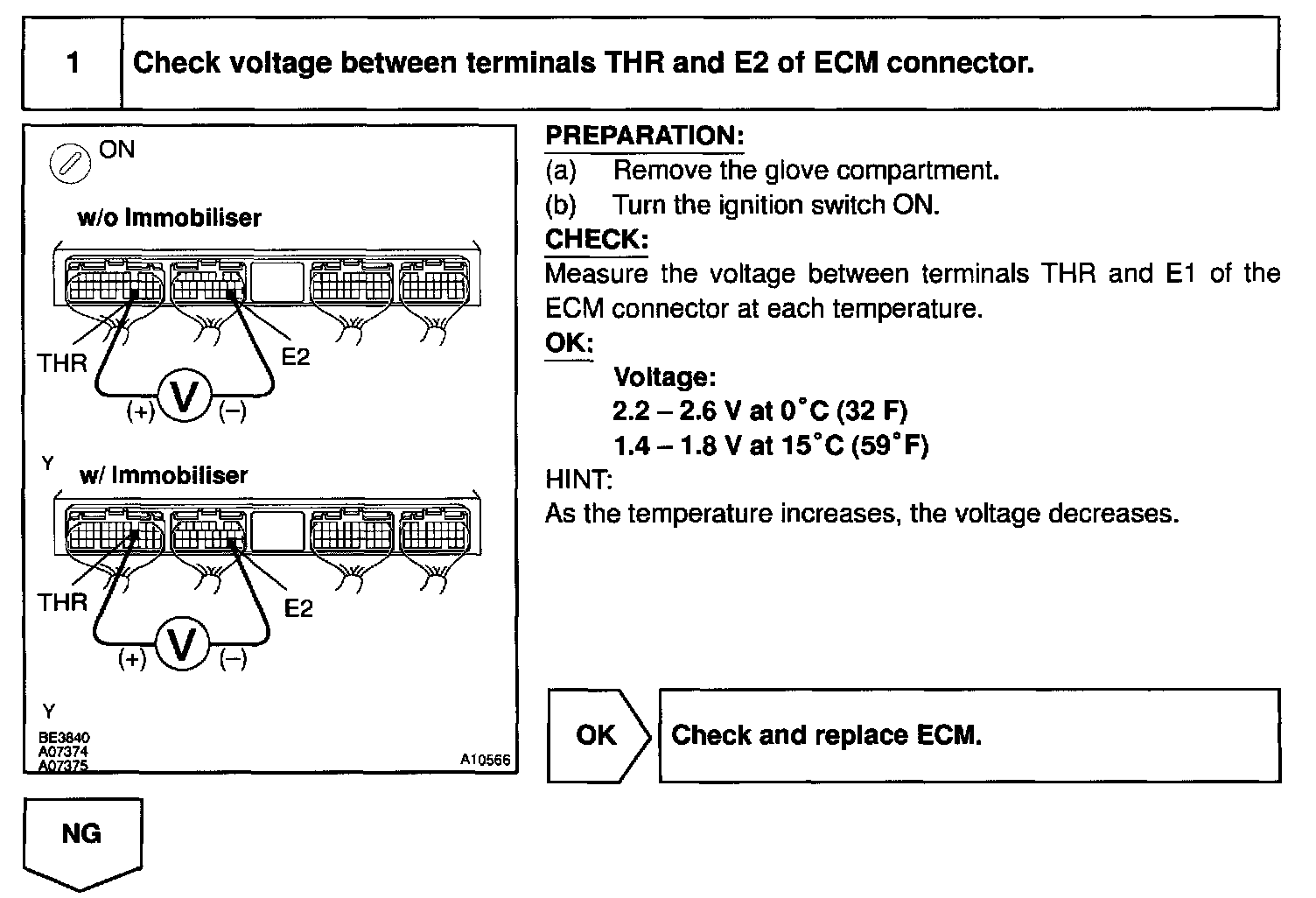 1 Check voltage between terminals THR and E2 of ECM connector.

ON

w/o Immobiliser

THR

E2

(+) V (–)

Y

w/ Immobiliser

THR

E2

(+) V (–)

Y

BE3840
A07374
A07375

A10566

PREPARATION:
(a) Remove the glove compartment.
(b) Turn the ignition switch ON.
CHECK:
Measure the voltage between terminals THR and E1 of the ECM connector at each temperature.
OK:
Voltage:
2.2 – 2.6 V at 0°C (32 F)
1.4 – 1.8 V at 15°C (59°F)
HINT:
As the temperature increases, the voltage decreases.

OK

Check and replace ECM.

NG