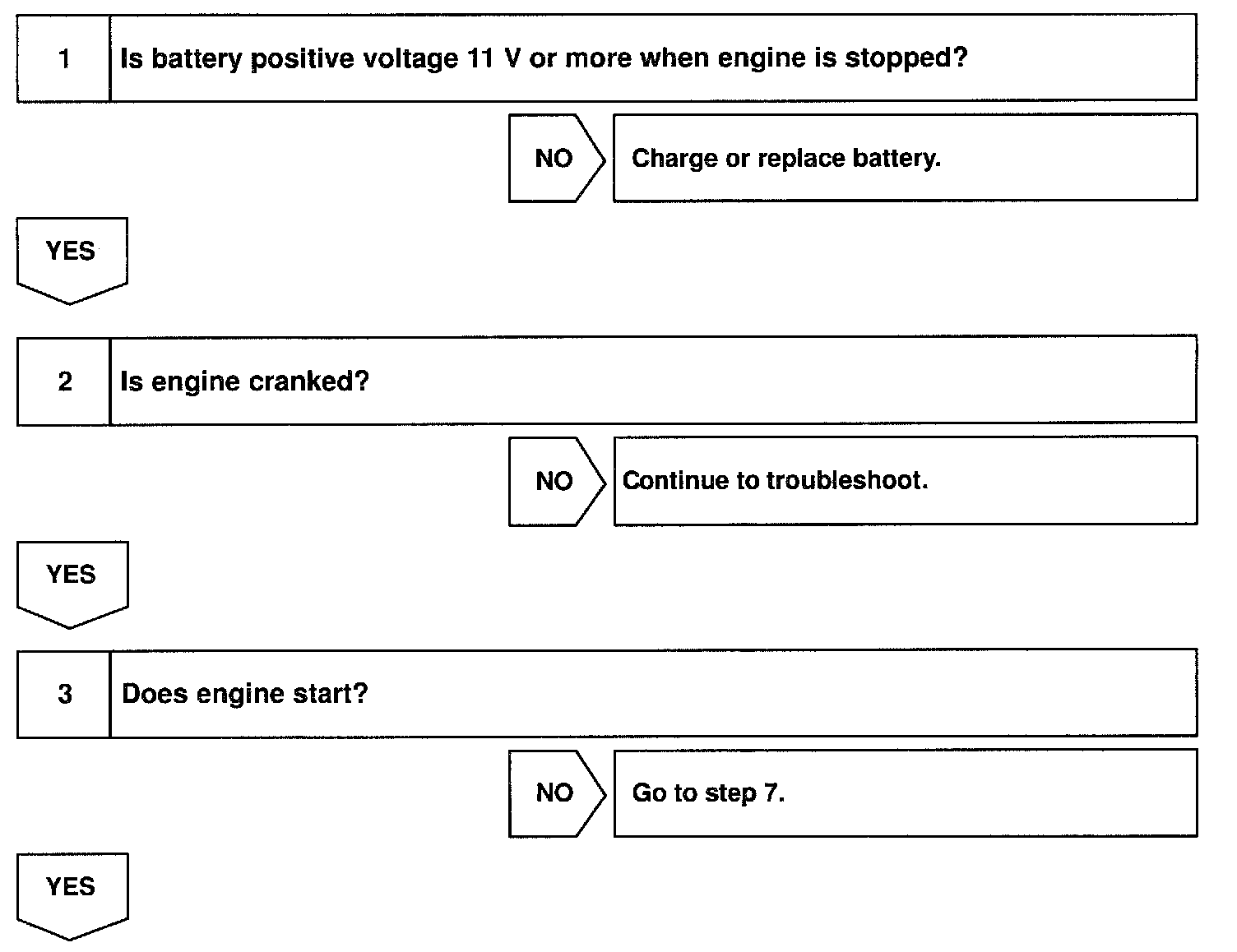 1 Is battery positive voltage 11 V or more when engine is stopped?

NO Charge or replace battery.

YES

2 Is engine cranked?

NO Continue to troubleshoot.

YES

3 Does engine start?

NO Go to step 7.

YES