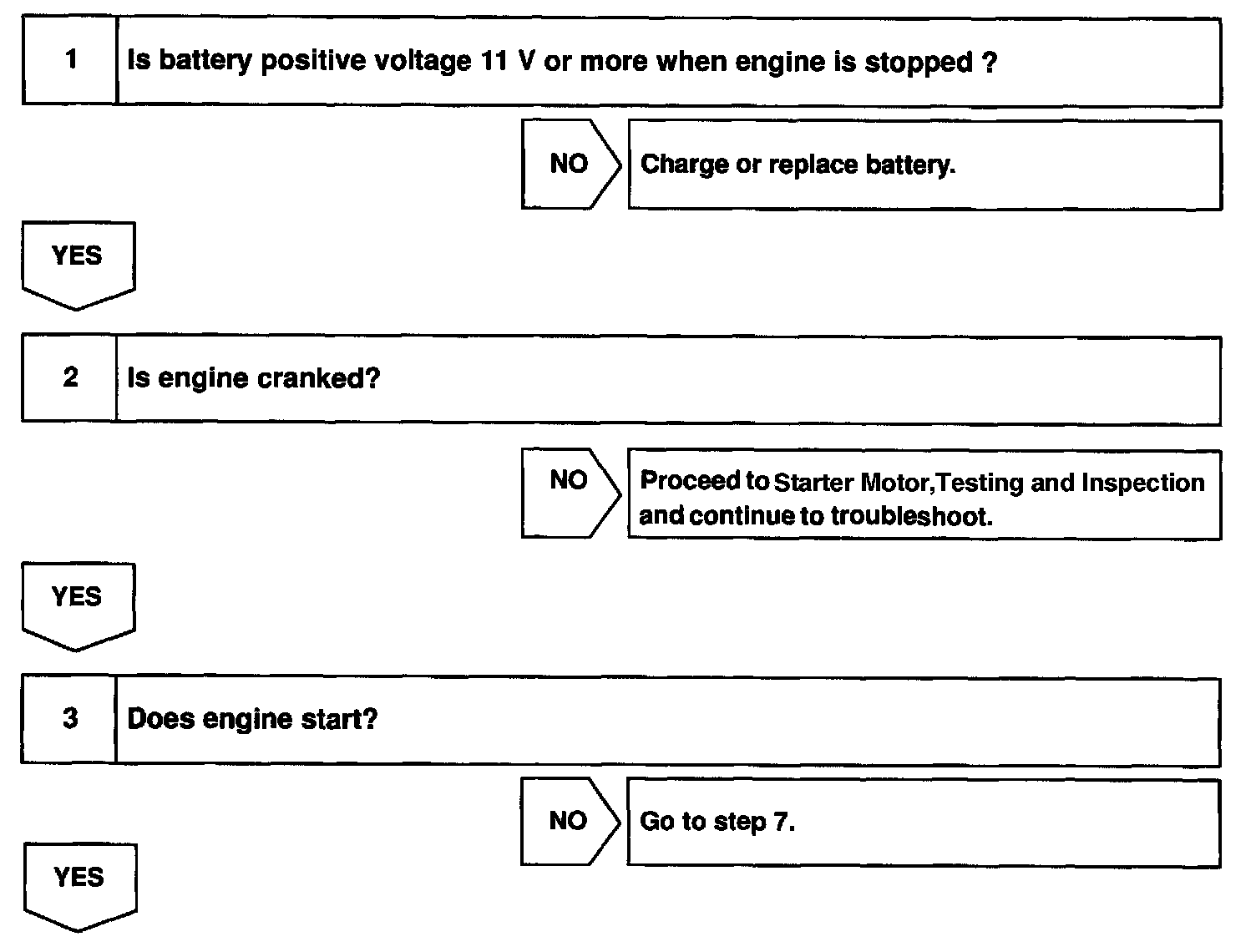 1 Is battery positive voltage 11 V or more when engine is stopped ?

NO Charge or replace battery.

YES

2 Is engine cranked?

NO Proceed to Starter Motor,Testing and Inspection and continue to troubleshoot.

YES

3 Does engine start?

NO Go to step 7.

YES