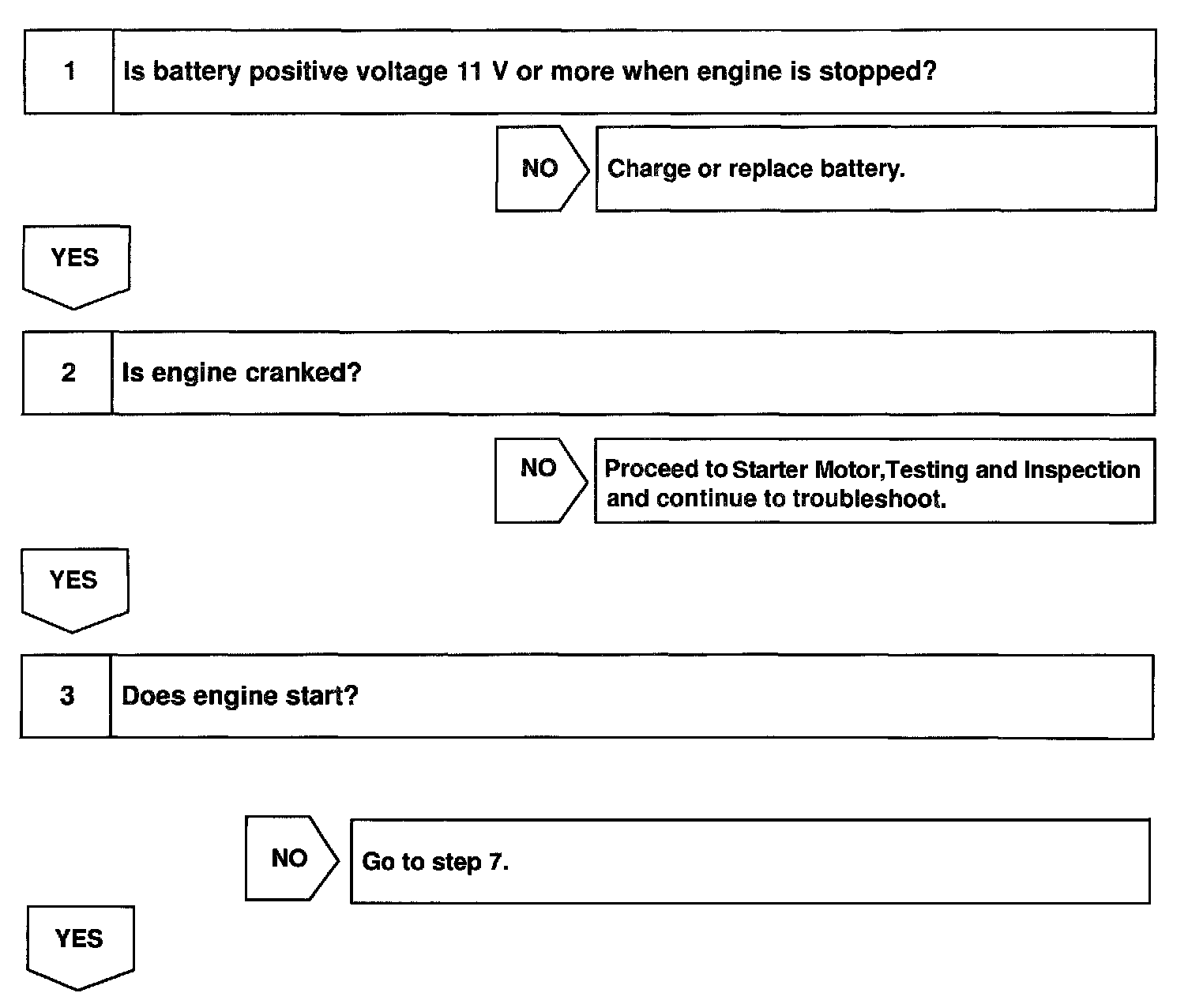 1 Is battery positive voltage 11 V or more when engine is stopped?

NO Charge or replace battery.

YES

2 Is engine cranked?

NO Proceed to Starter Motor,Testing and Inspection and continue to troubleshoot.

YES

3 Does engine start?

NO Go to step 7.

YES