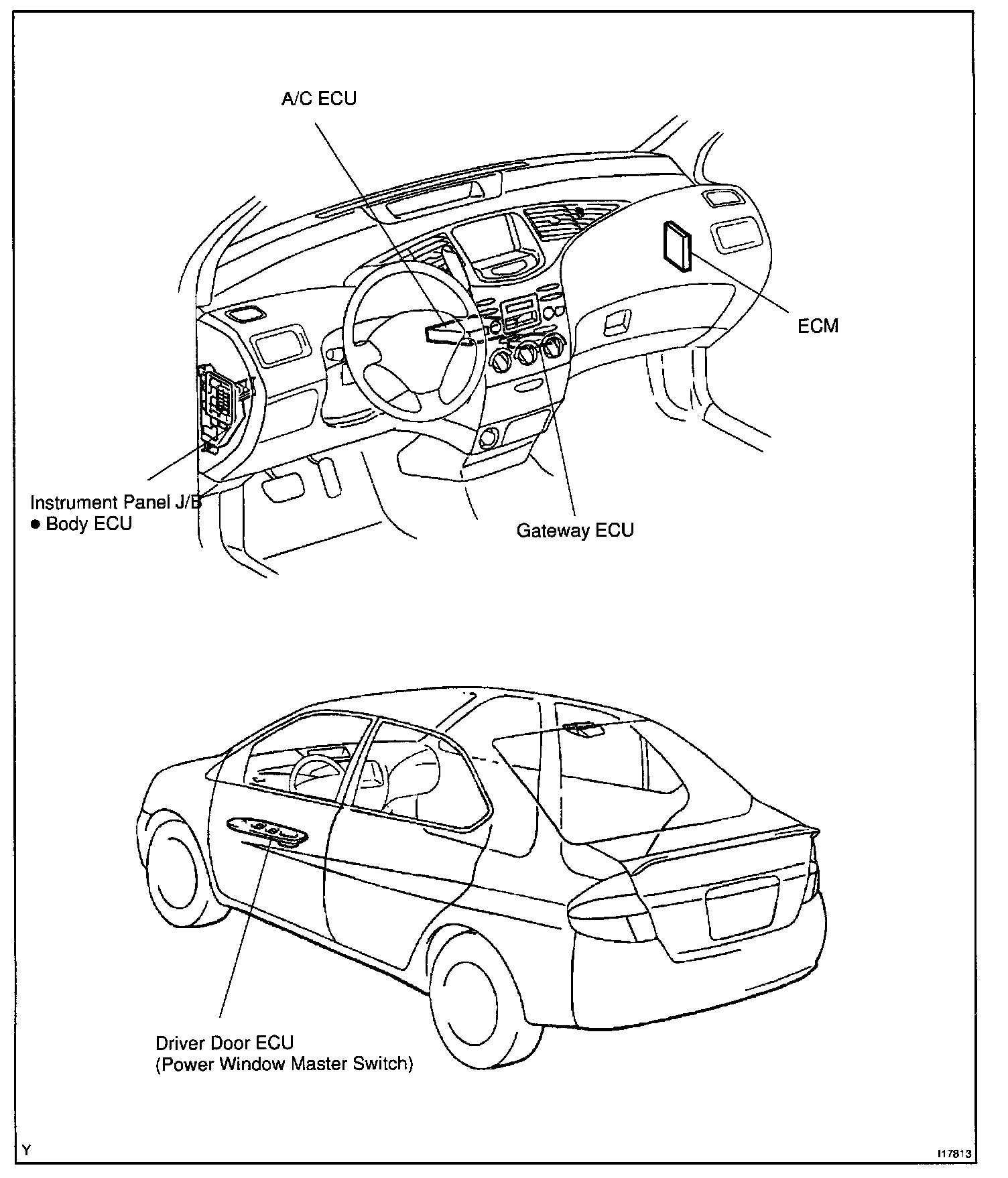 A/C ECU

ECM

Instrument Panel J/B
● Body ECU

Gateway ECU

Driver Door ECU
(Power Window Master Switch)

Y

I17813