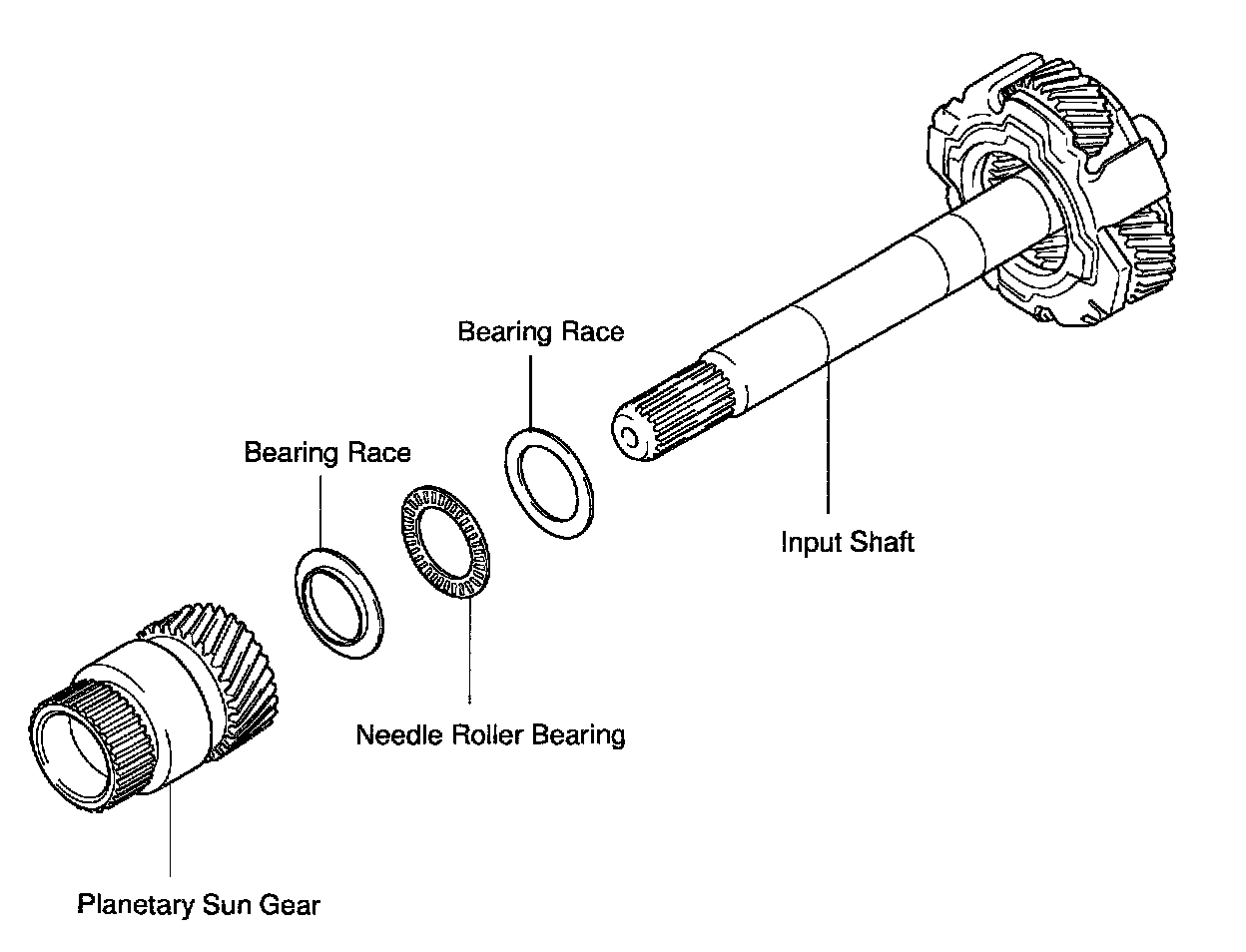 Bearing Race

Bearing Race

Input Shaft

Needle Roller Bearing

Planetary Sun Gear