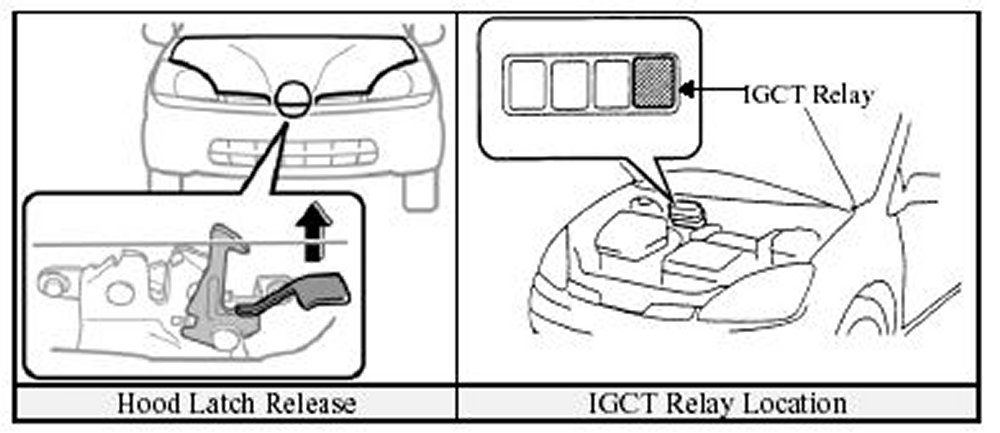 IGCT Relay

Hood Latch Release

IGCT Relay Location