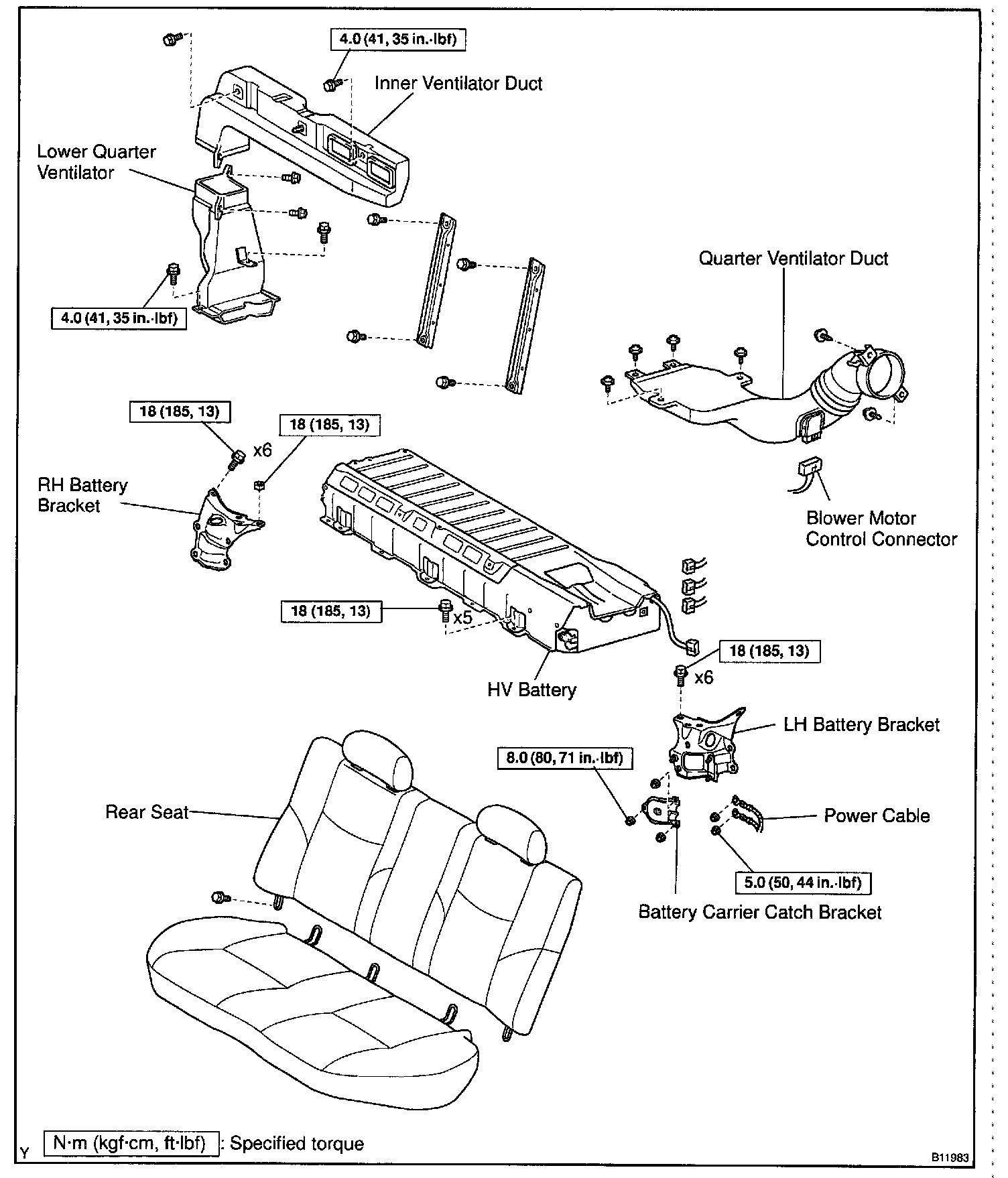 4.0 (41, 35 in.·lbf)

Inner Ventilator Duct

Lower Quarter Ventilator

4.0 (41, 35 in.·lbf)

Quarter Ventilator Duct

18 (185, 13)

x6

18 (185, 13)

RH Battery Bracket

Blower Motor Control Connector

18 (185, 13)

x5

18 (185, 13)

x6

HV Battery

LH Battery Bracket

8.0 (80, 71 in.·lbf)

Rear Seat

Power Cable

5.0 (50, 44 in.·lbf)

Battery Carrier Catch Bracket

Y

N·m (kgf·cm, ft·lbf) : Specified torque

B11983