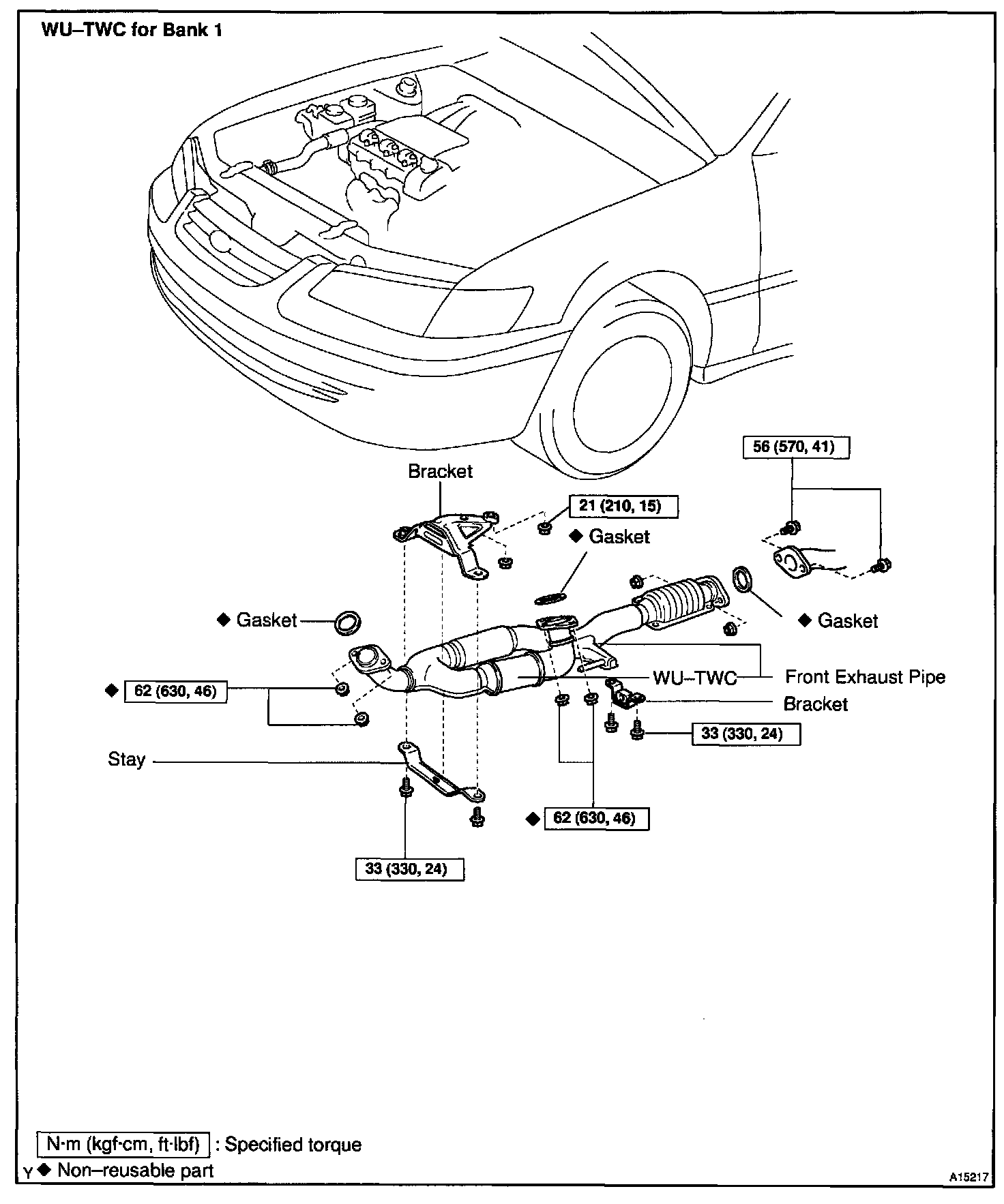 WU–TWC for Bank 1

56 (570, 41)

Bracket

21 (210, 15)

◆ Gasket

◆ Gasket

◆ Gasket

◆ 62 (630, 46)

WU–TWC

Front Exhaust Pipe

Bracket

33 (330, 24)

Stay

◆ 62 (630, 46)

33 (330, 24)

N·m (kgf·cm, ft·lbf) : Specified torque

Y ◆ Non–reusable part

A15217