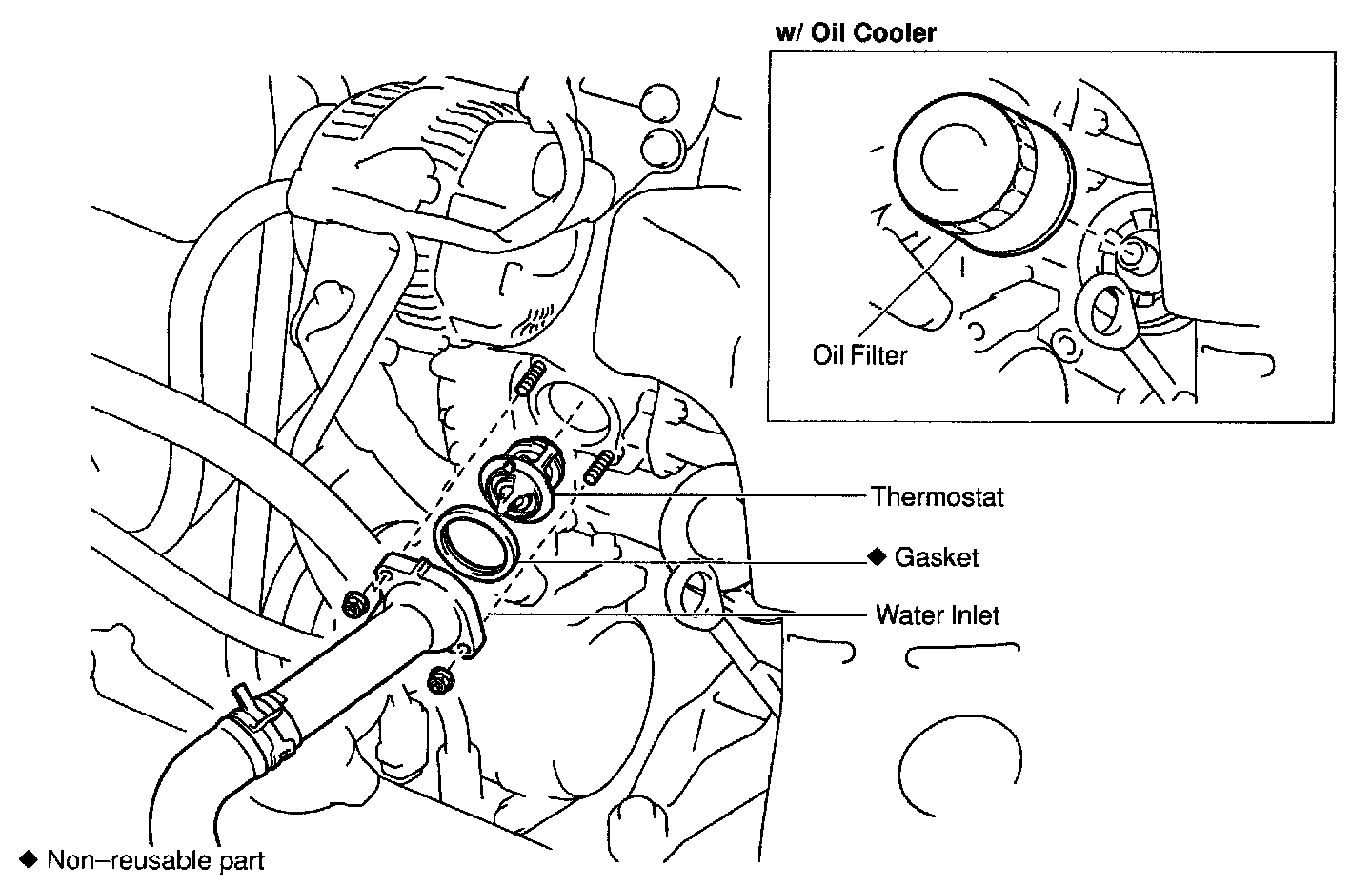 w/ Oil Cooler

Oil Filter

Thermostat

◆ Gasket

Water Inlet

◆ Non–reusable part