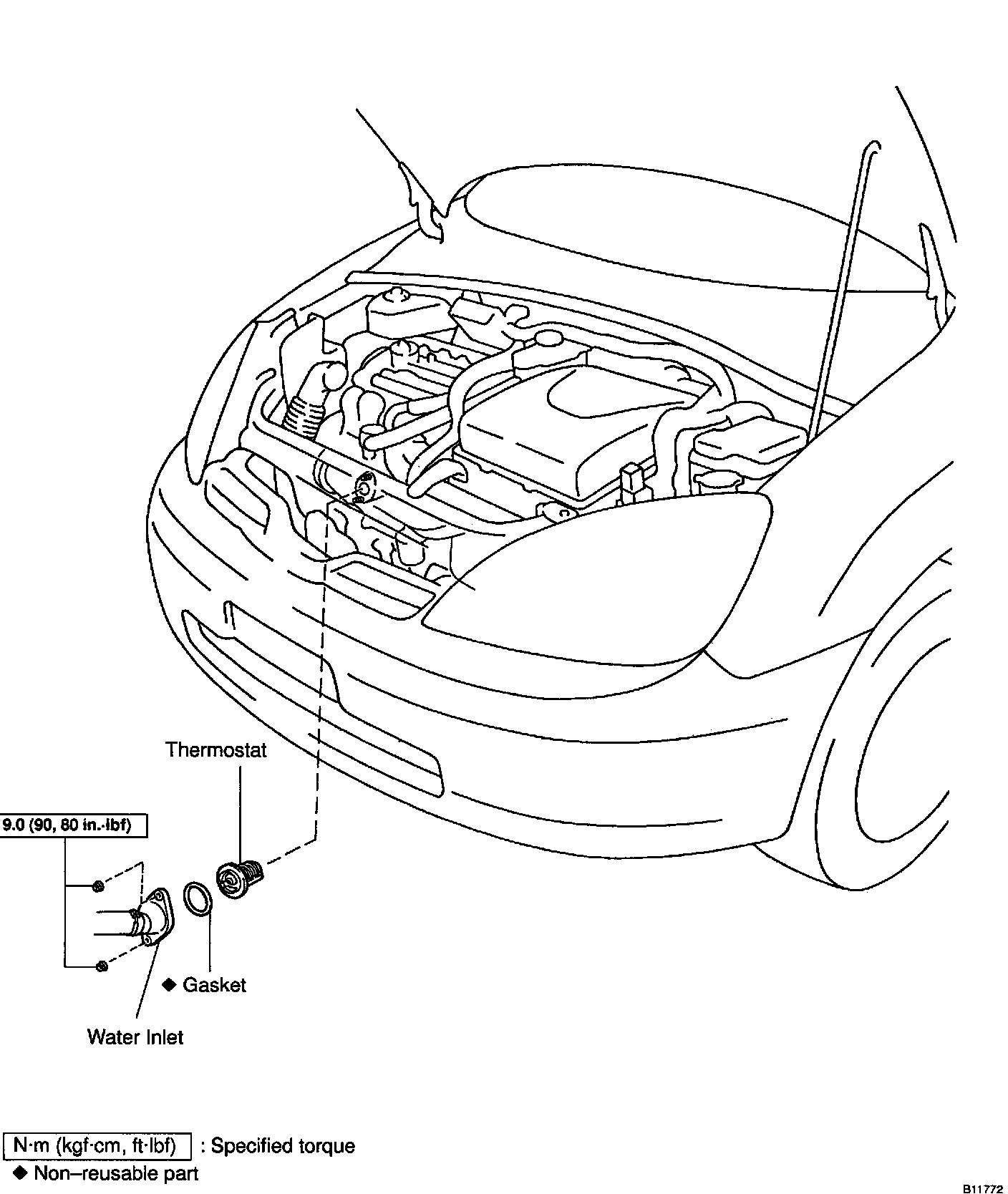 Thermostat

9.0 (90, 80 in.·lbf)

◆ Gasket

Water Inlet

N·m (kgf·cm, ft·lbf) : Specified torque
◆ Non–reusable part

B11772