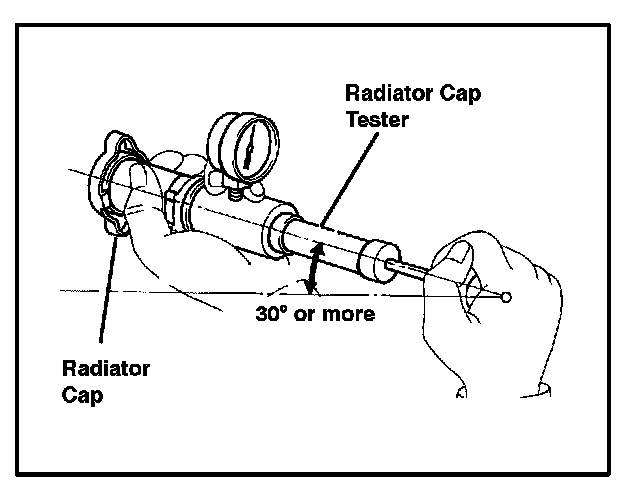 Radiator Cap Tester

30° or more

Radiator Cap