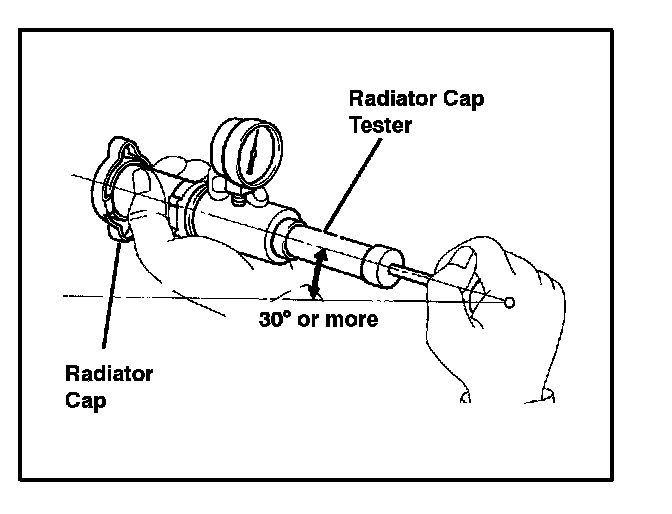 Radiator Cap Tester

30° or more

Radiator Cap